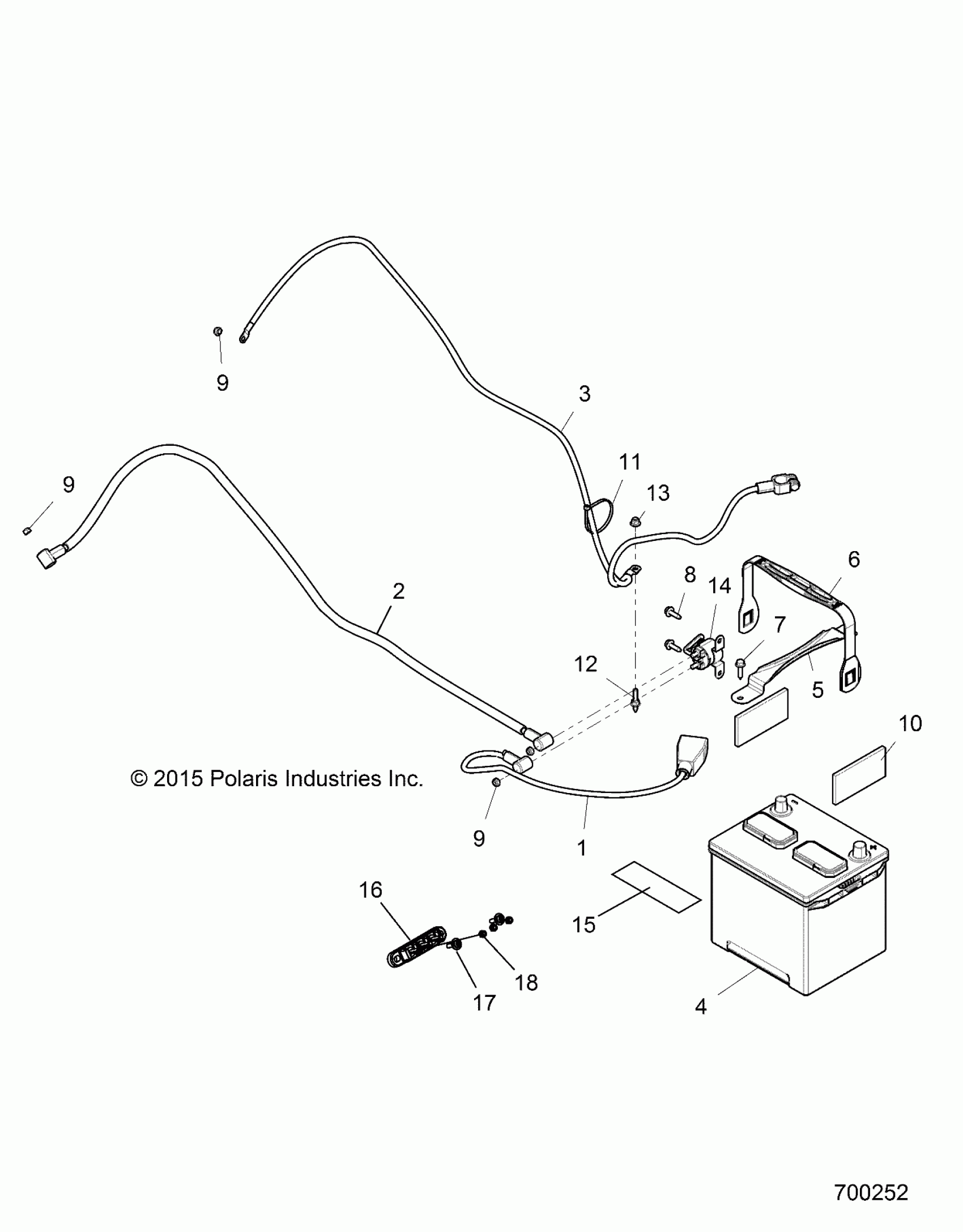 9

3

11

9

13

6

8

14

2

7

12

5

10

© 2015 Polaris Industries Inc.

9

1

16

15

18

17

4

700252