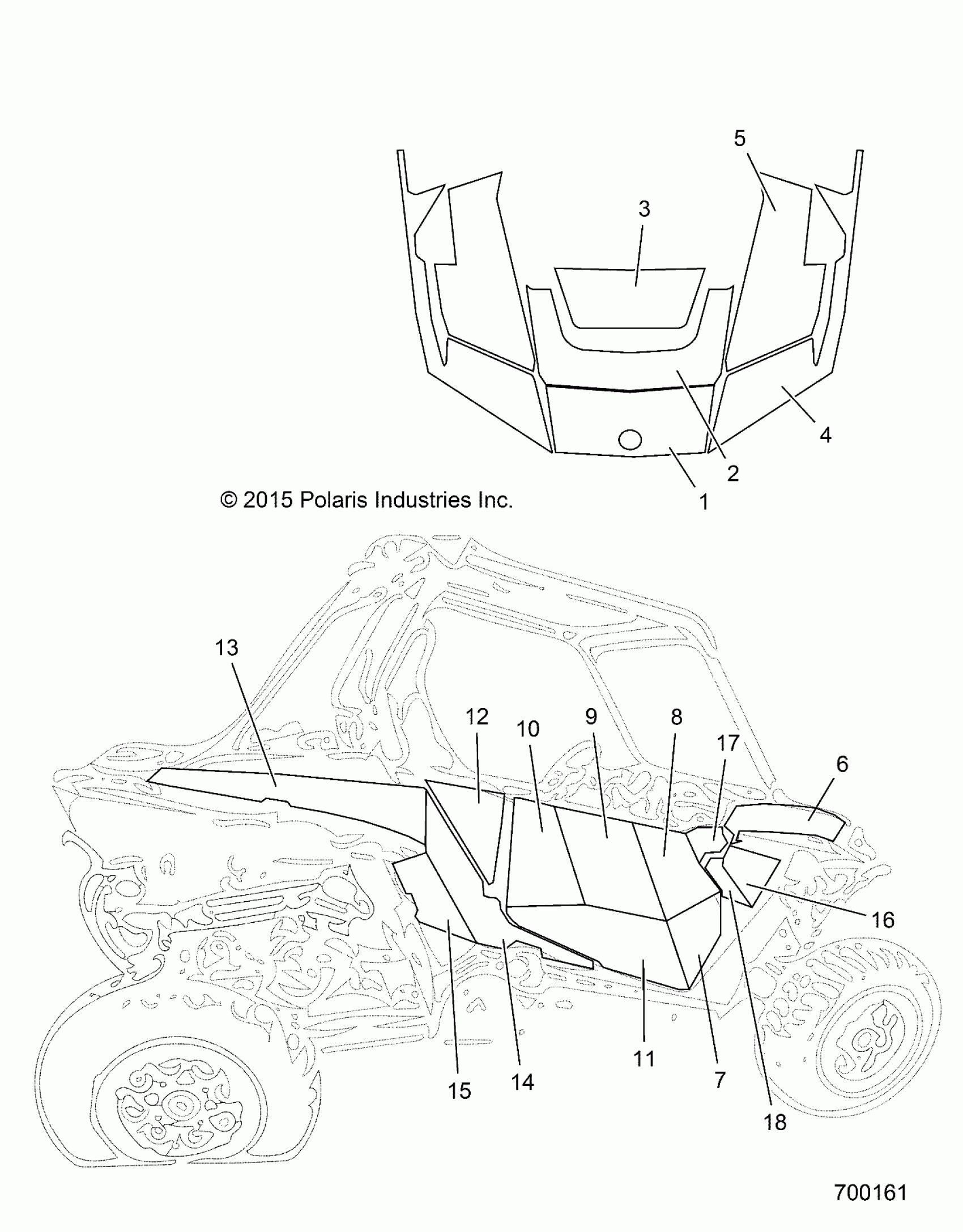 5
3
4
2
1
© 2015 Polaris Industries Inc.
13
12
10
9
8
17
6
16
15
14
11
7
18
700161