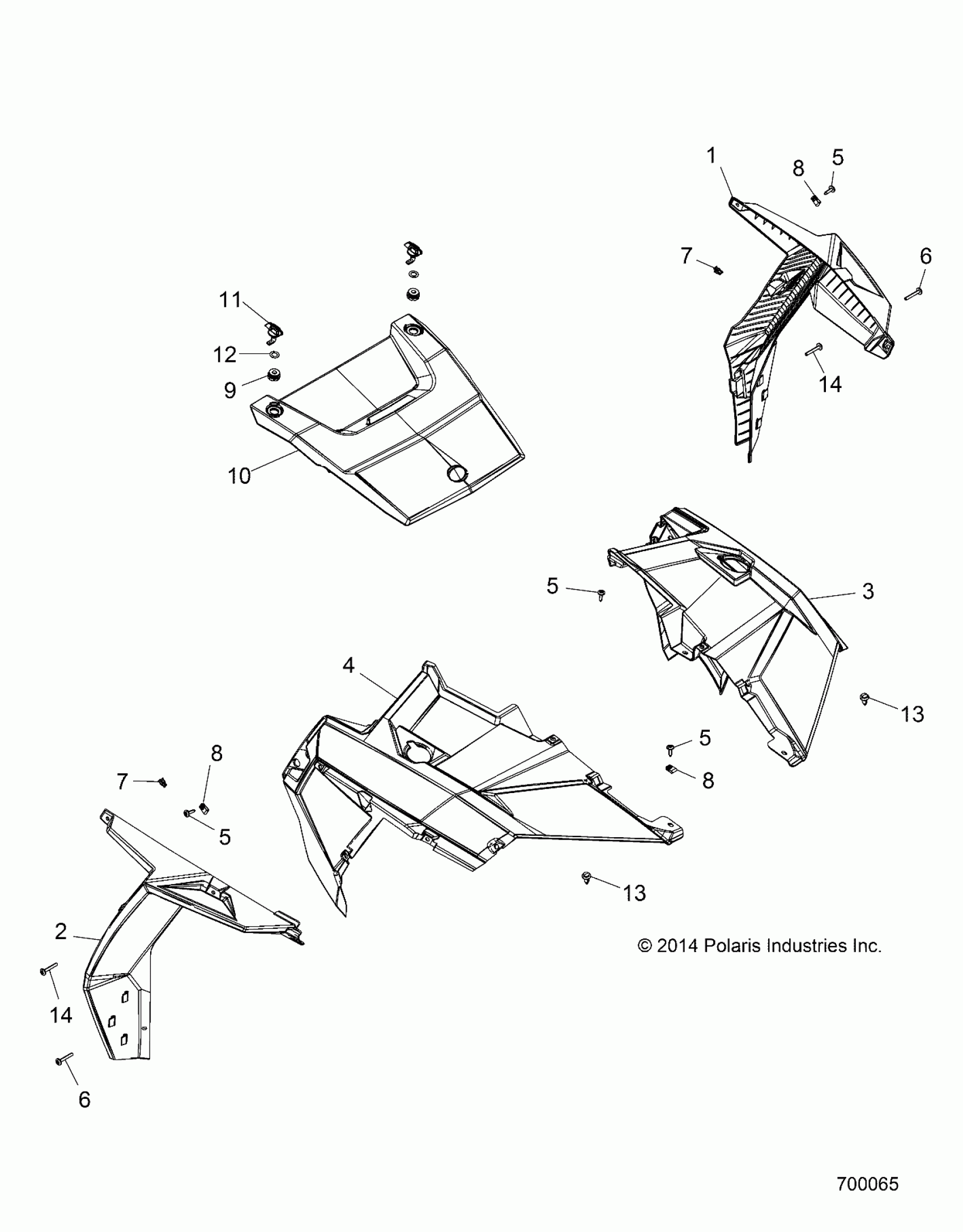 1
8
5
7
6
14
11
12
9
10
5
3
4
13
5
8
8
7
5
13
2
14
6
© 2014 Polaris Industries Inc.
700065