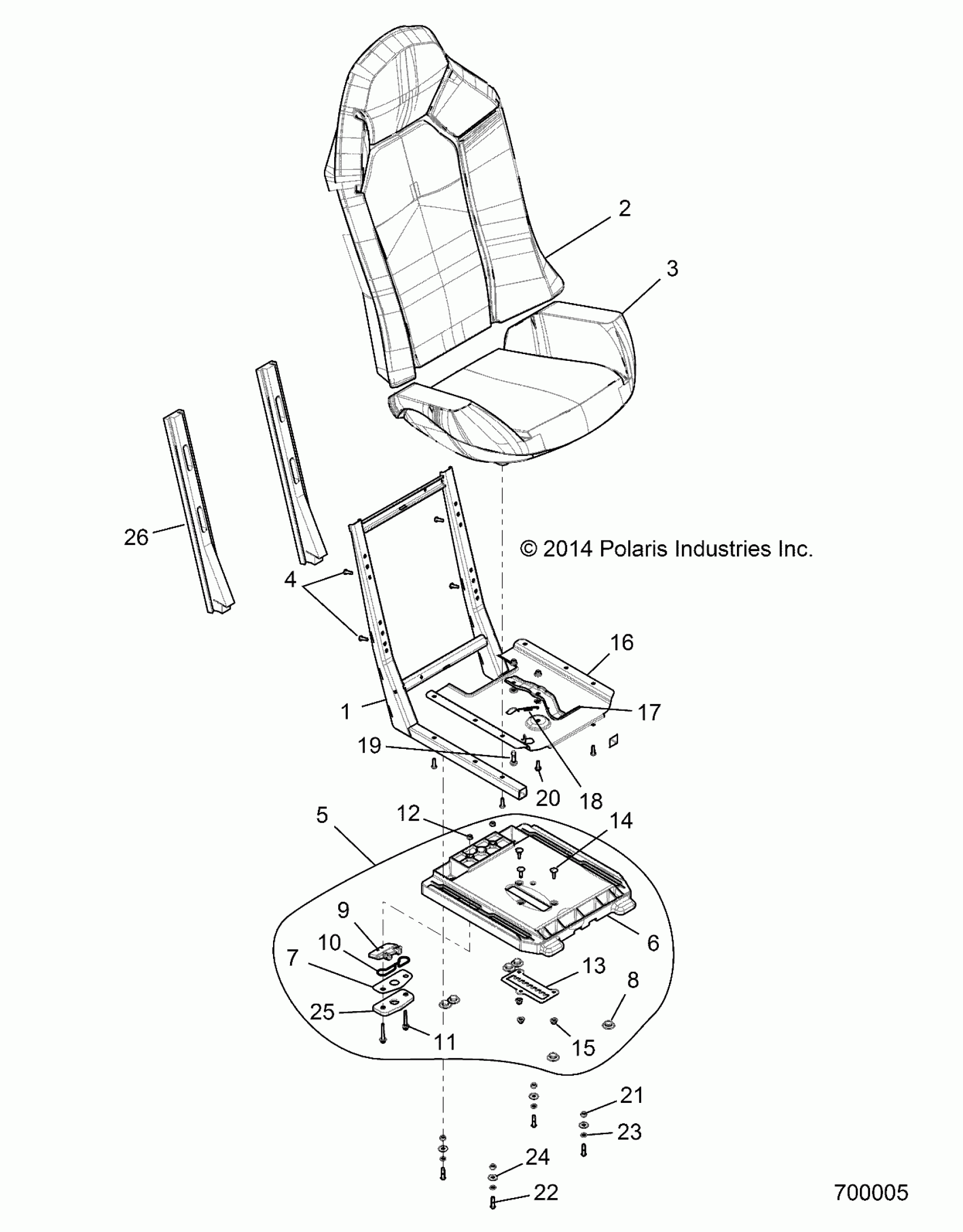 2
3
26
© 2014 Polaris Industries Inc.
4
16
1
17
19
20
18
5
12
14
9
10
7
6
13
8
25
11
15
21
23
24
22
700005