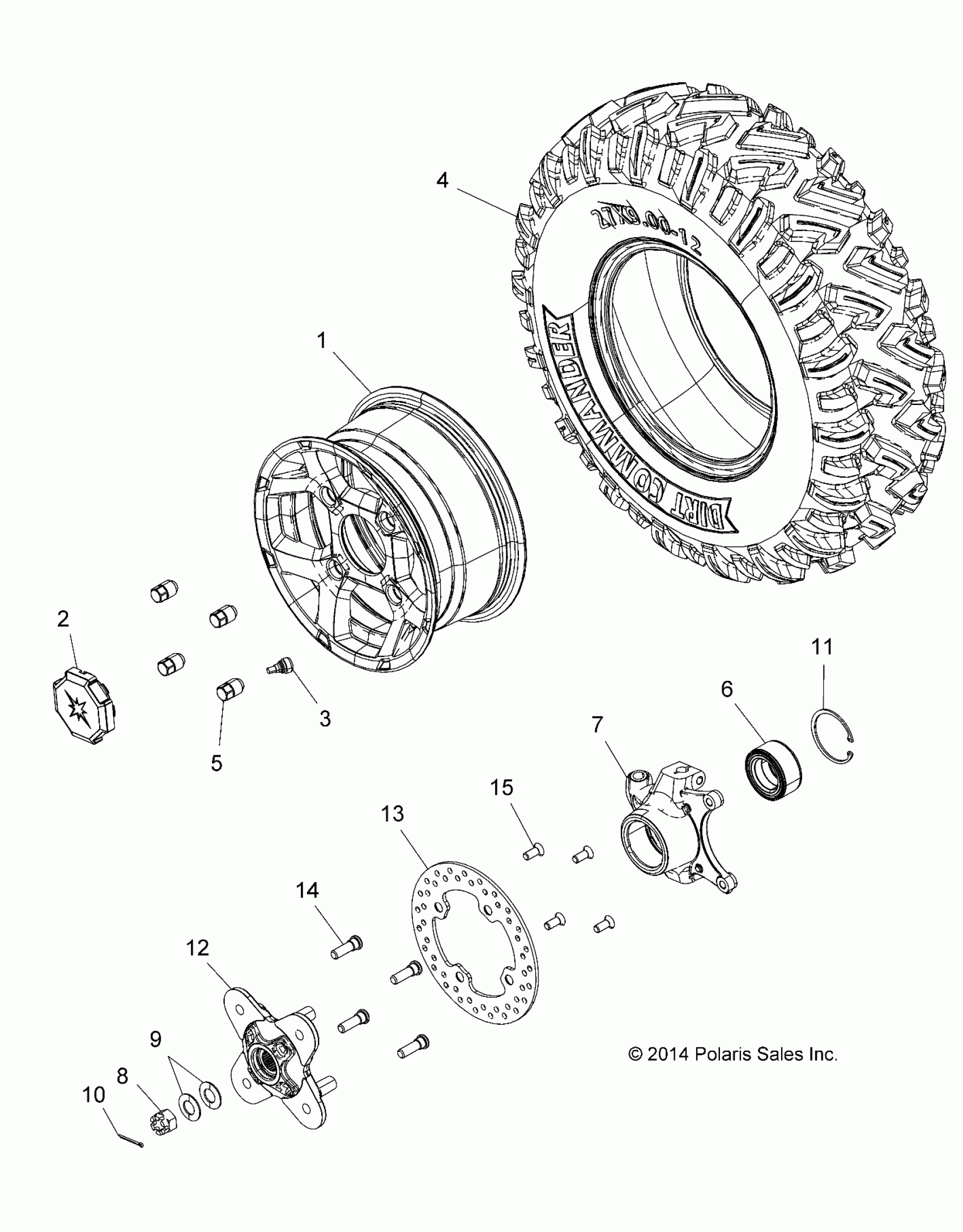 4

27X9.00-12

DIRT COMMANDER

1

2

3

5

11

6

7

15

13

14

12

9

8

10

© 2014 Polaris Sales Inc.