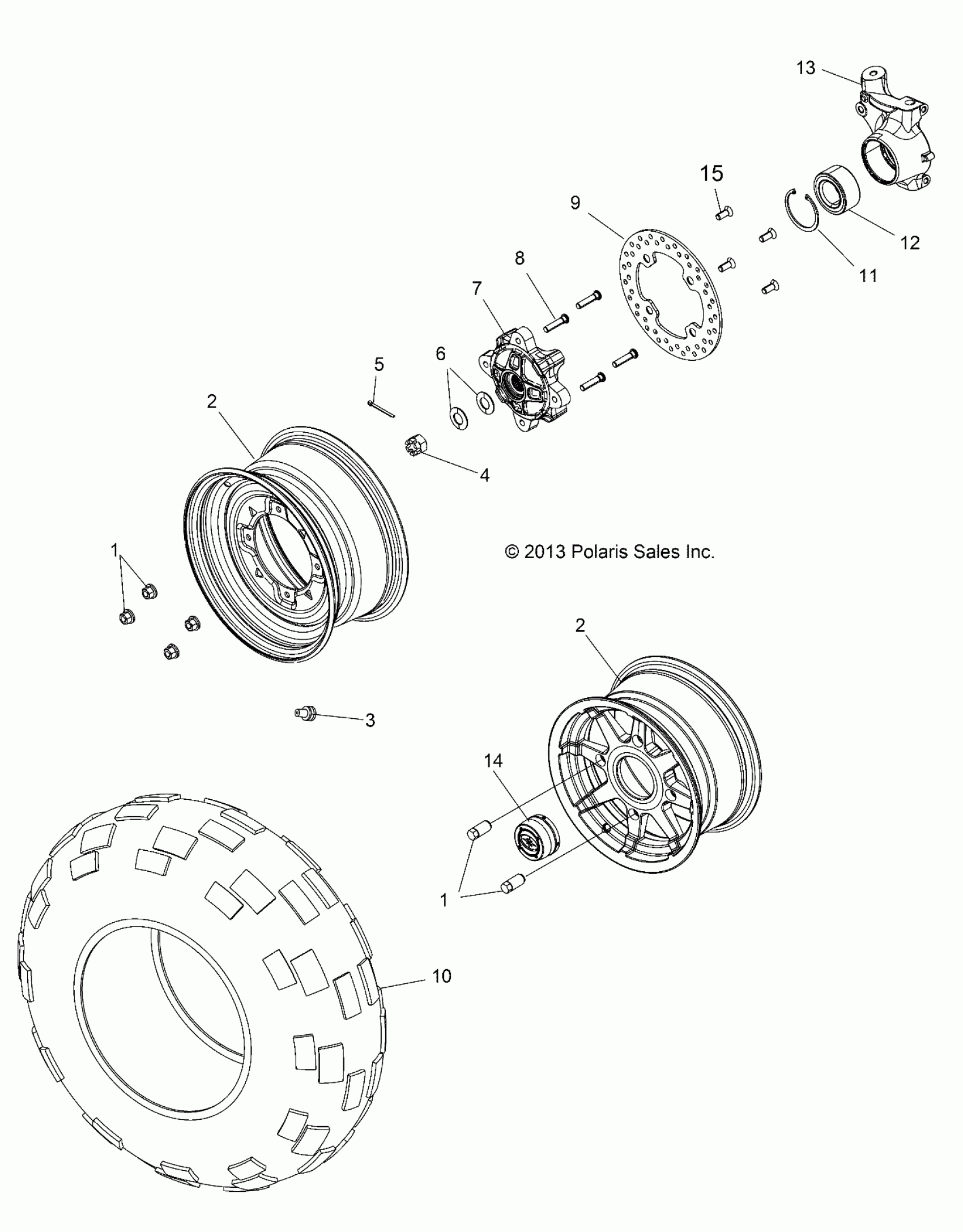 13

15

9

12

11

8

7

6

5

2

4

© 2013 Polaris Sales Inc.

1

2

3

14

1

10