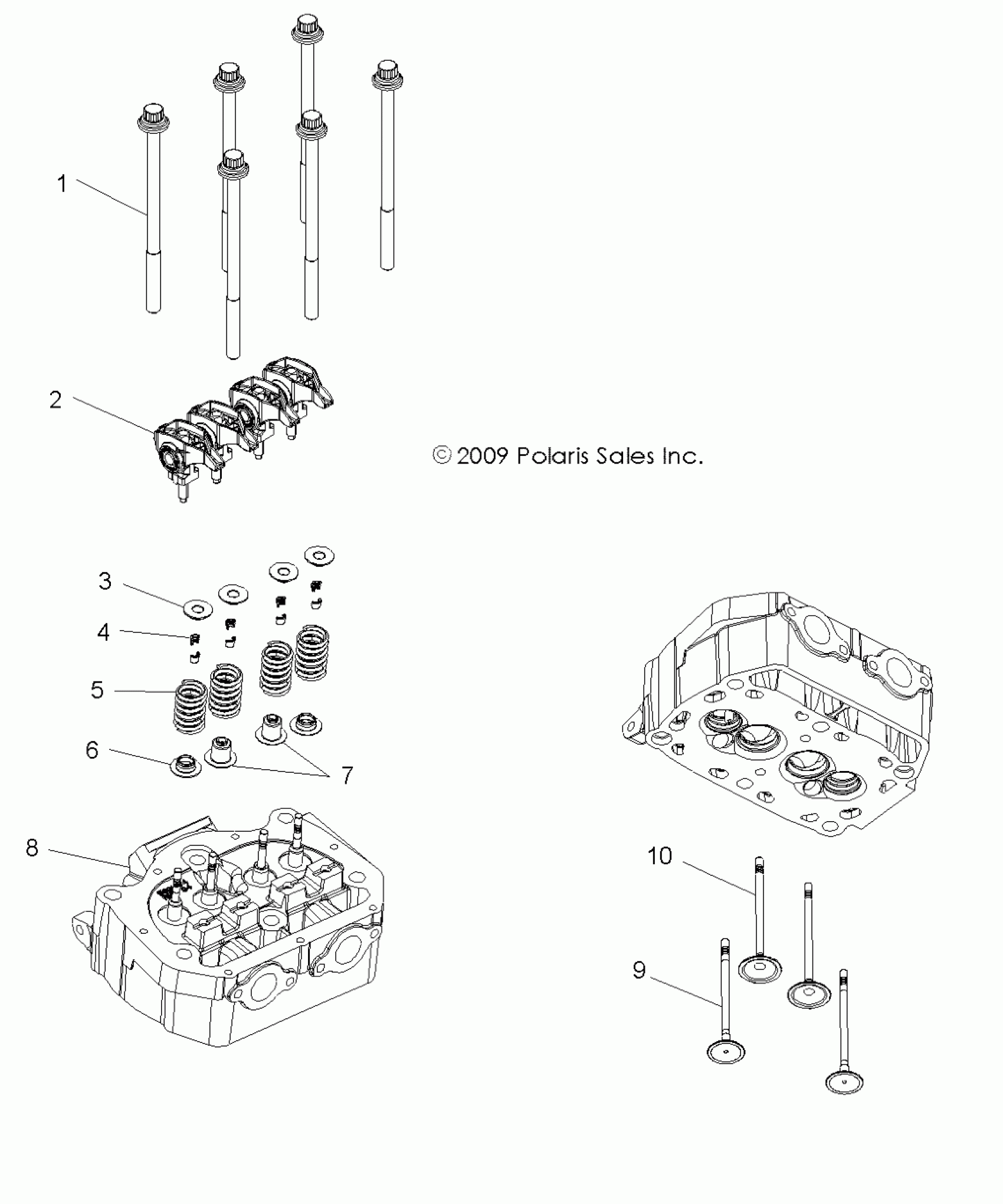 1

2

© 2009 Polaris Sales Inc.

3

4

5

6

7

8

10

9