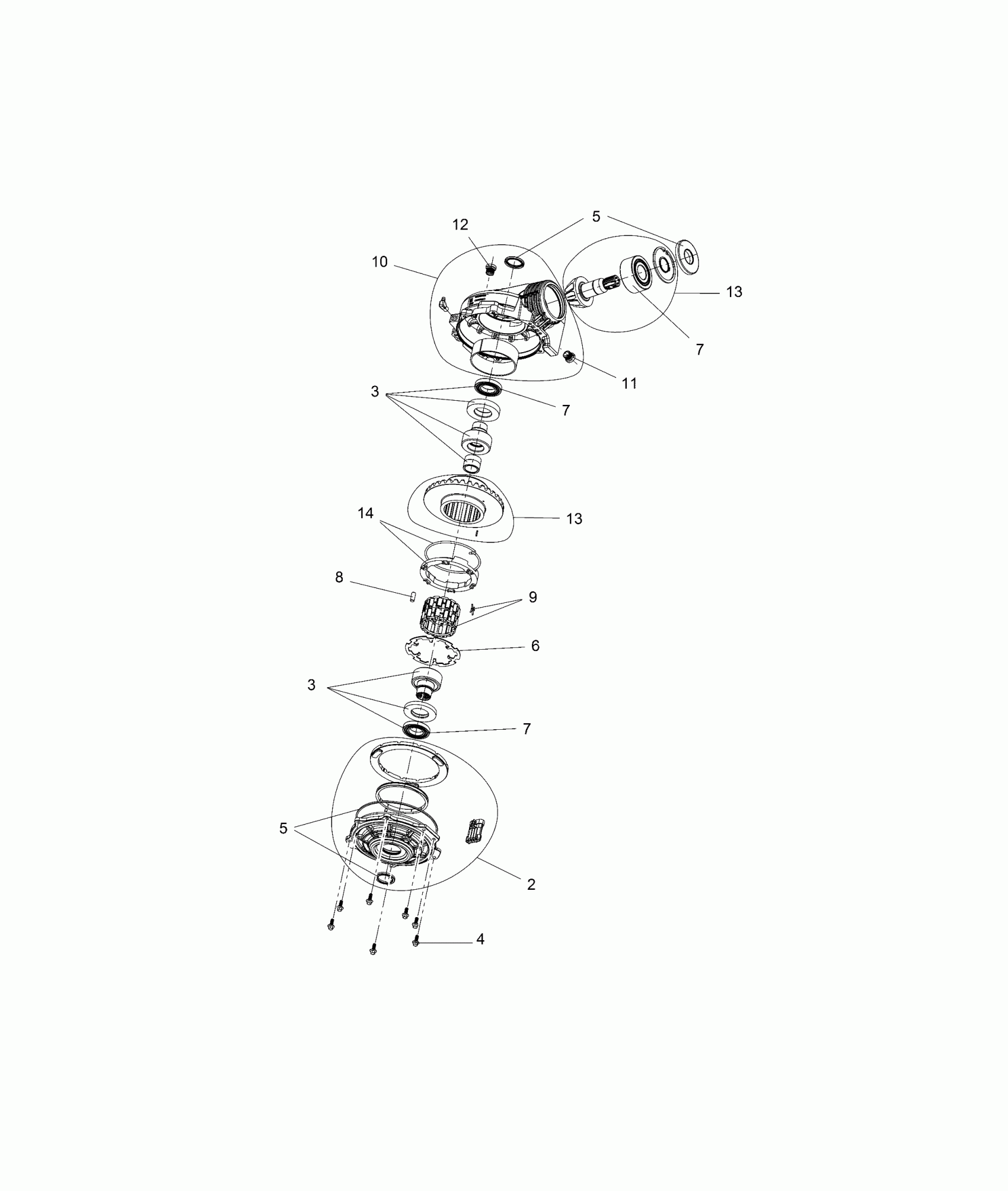 12
5
10
13
7
11
3
7
14
13
8
9
6
3
7
5
2
4