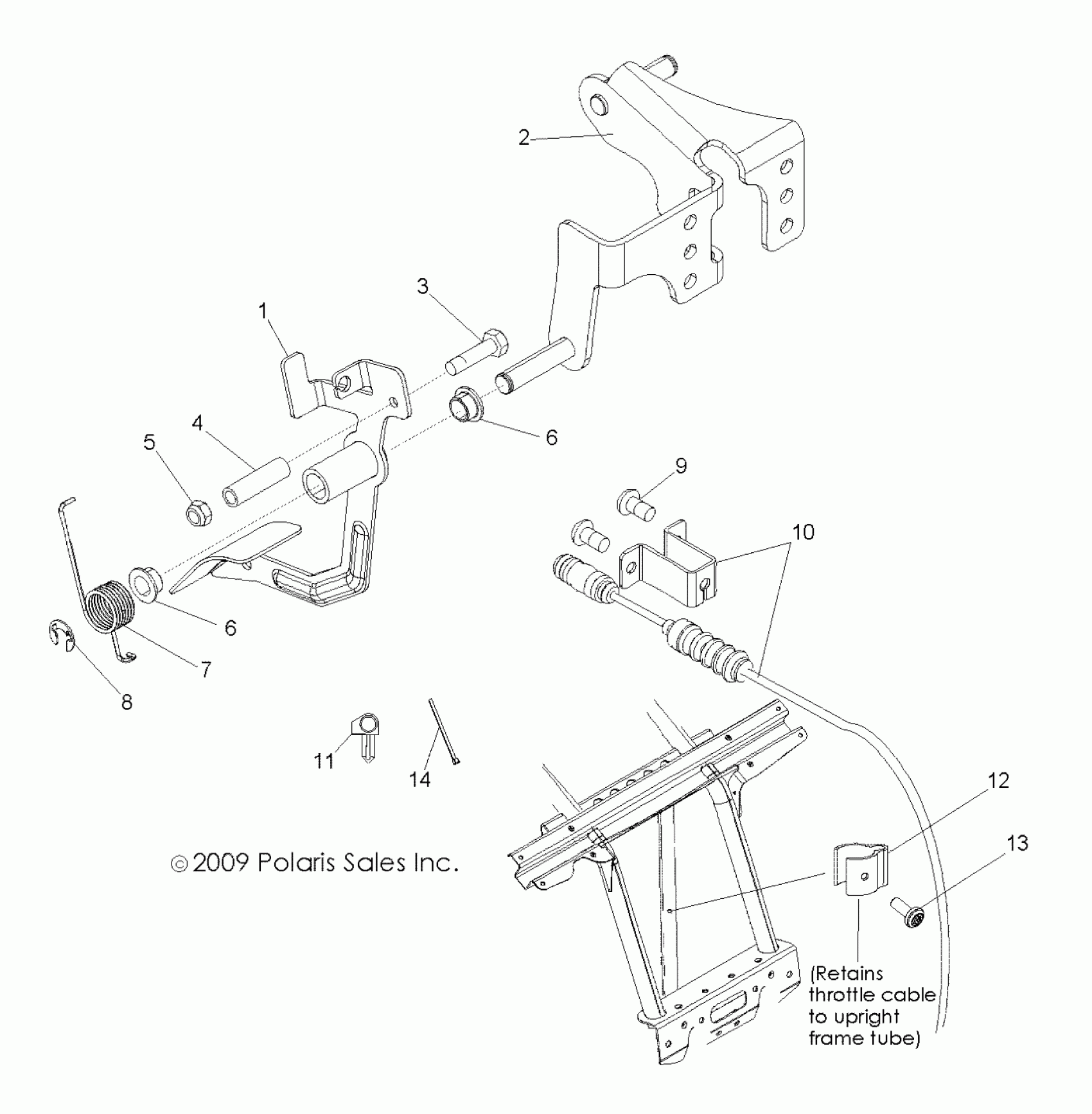 2

3

1

4

5

6

9

10

6

7

8

11

14

12

13

© 2009 Polaris Sales Inc.

(Retains throttle cable to upright frame tube)