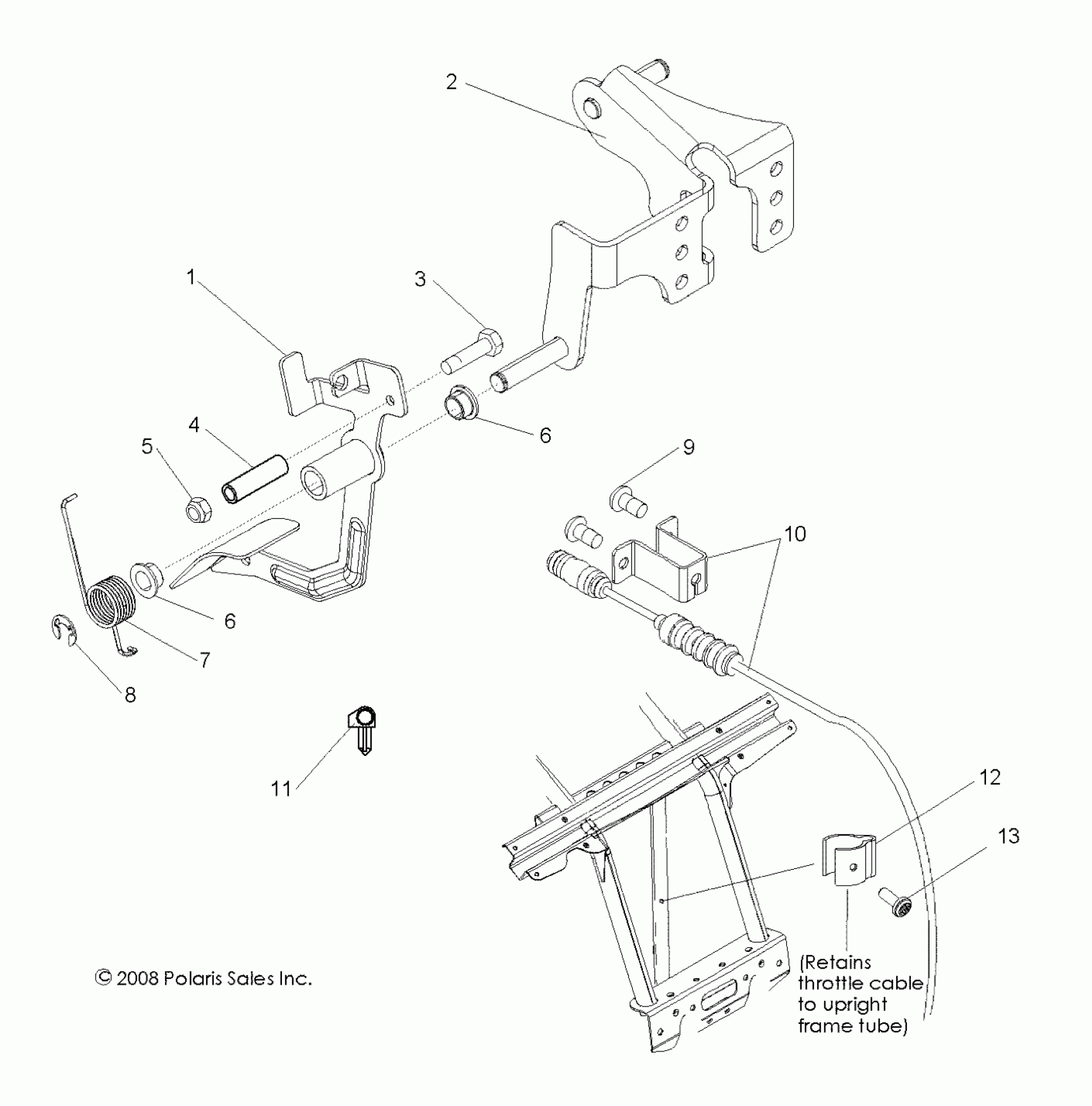 2

1

3

4

5

6

9

10

6

7

8

11

12

13

© 2008 Polaris Sales Inc.

(Retains throttle cable to upright frame tube)