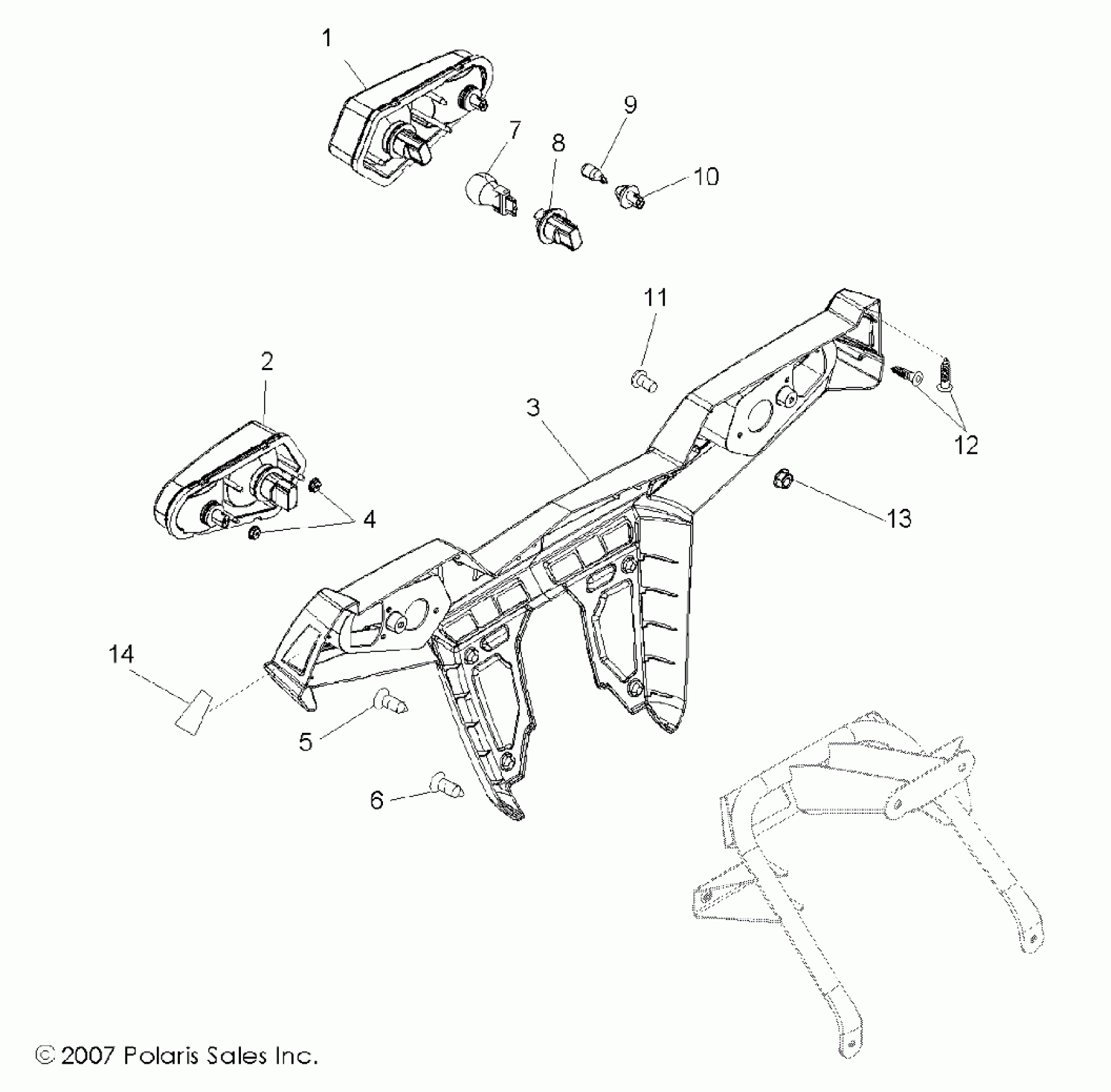 1
9
7
8
10
11
2
3
12
4
13
14
5
6
© 2007 Polaris Sales Inc.