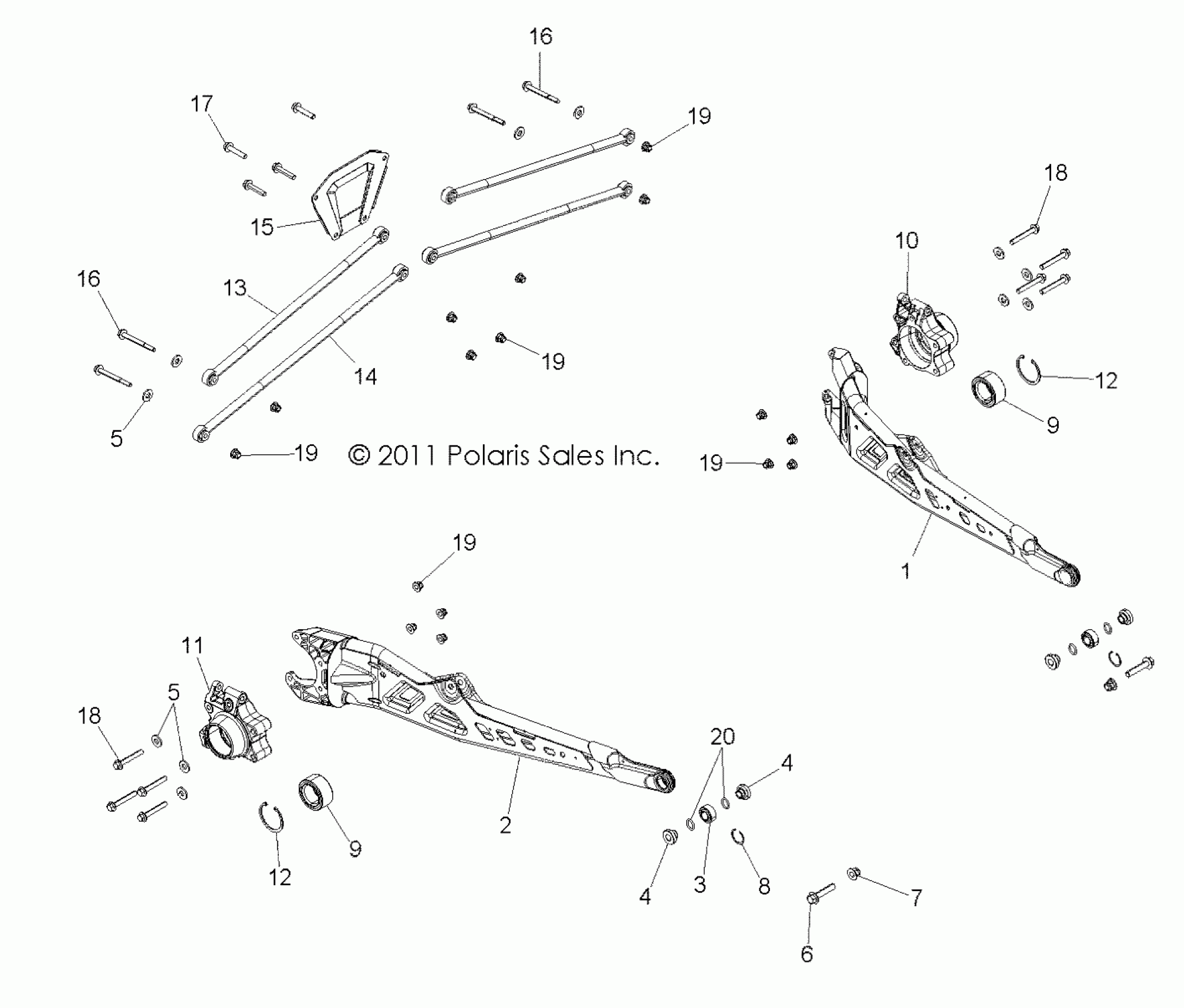 16
17
19
18
15
10
16
13
14
19
12
5
9
19
© 2011 Polaris Sales Inc.
19
19
1
11
5
18
20
4
2
9
12
4
3
8
7
6