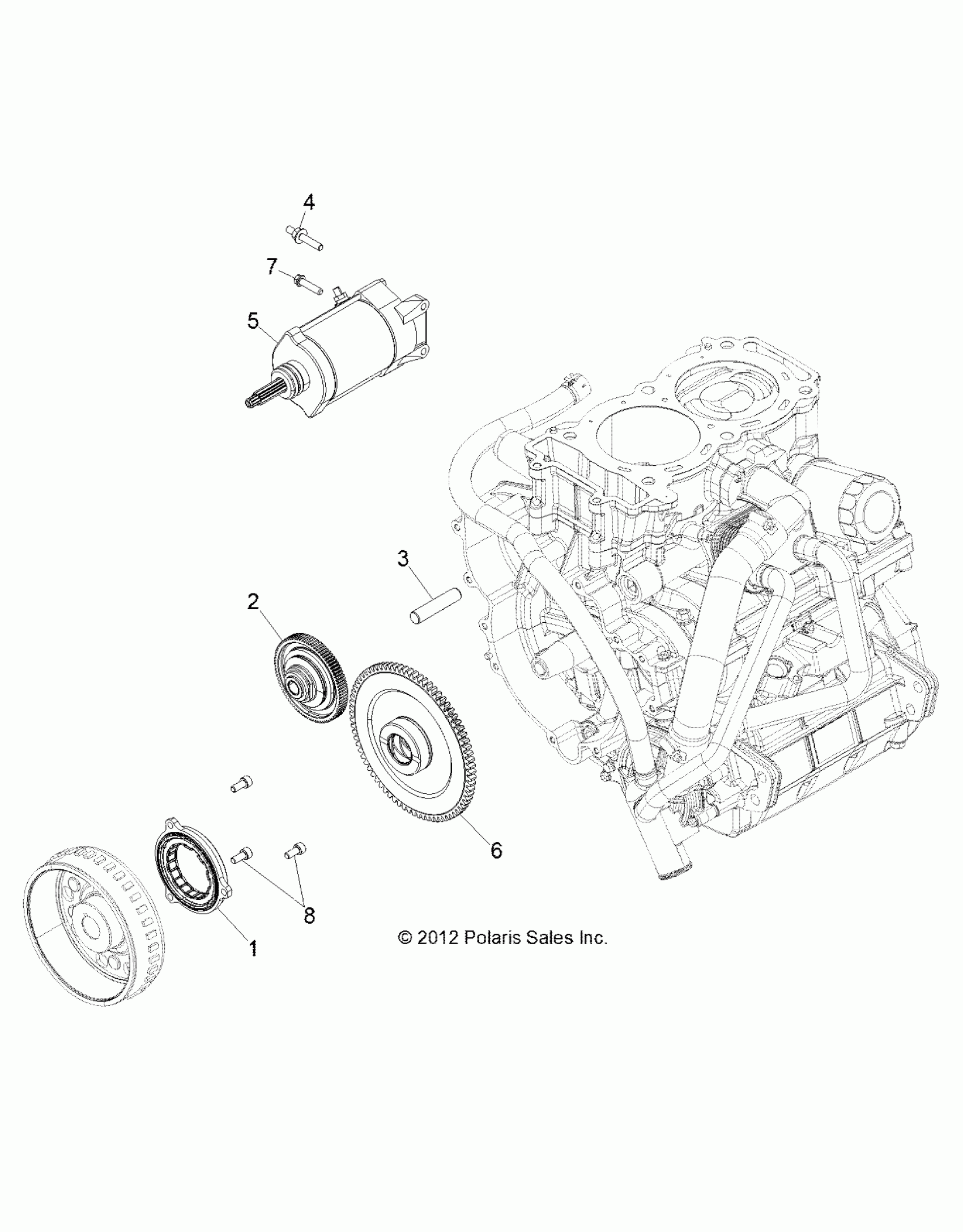 4
7
5
3
2
6
8
1
© 2012 Polaris Sales Inc.