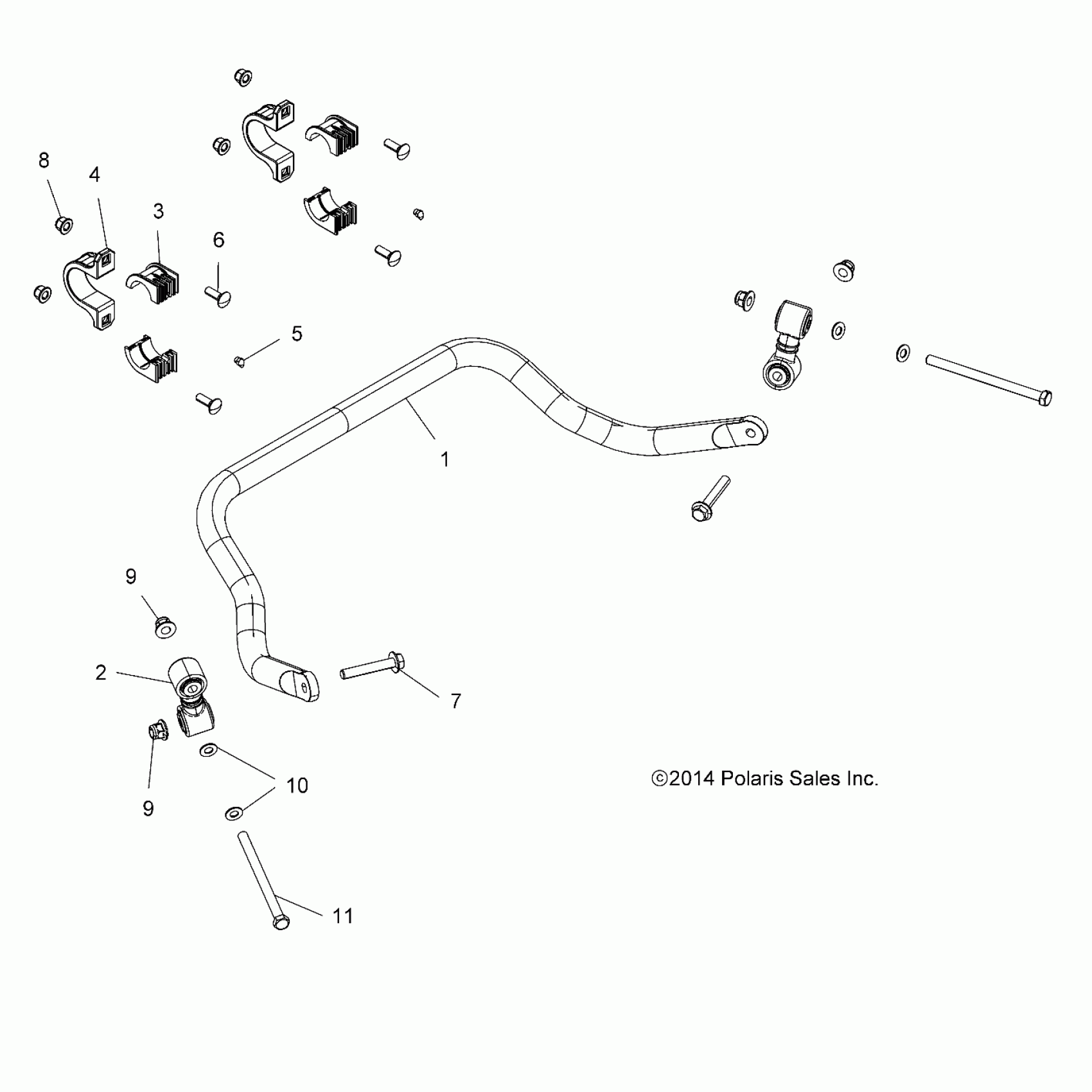 8
4
3
6
5
1
9
2
7
9
10
11
©2014 Polaris Sales Inc.