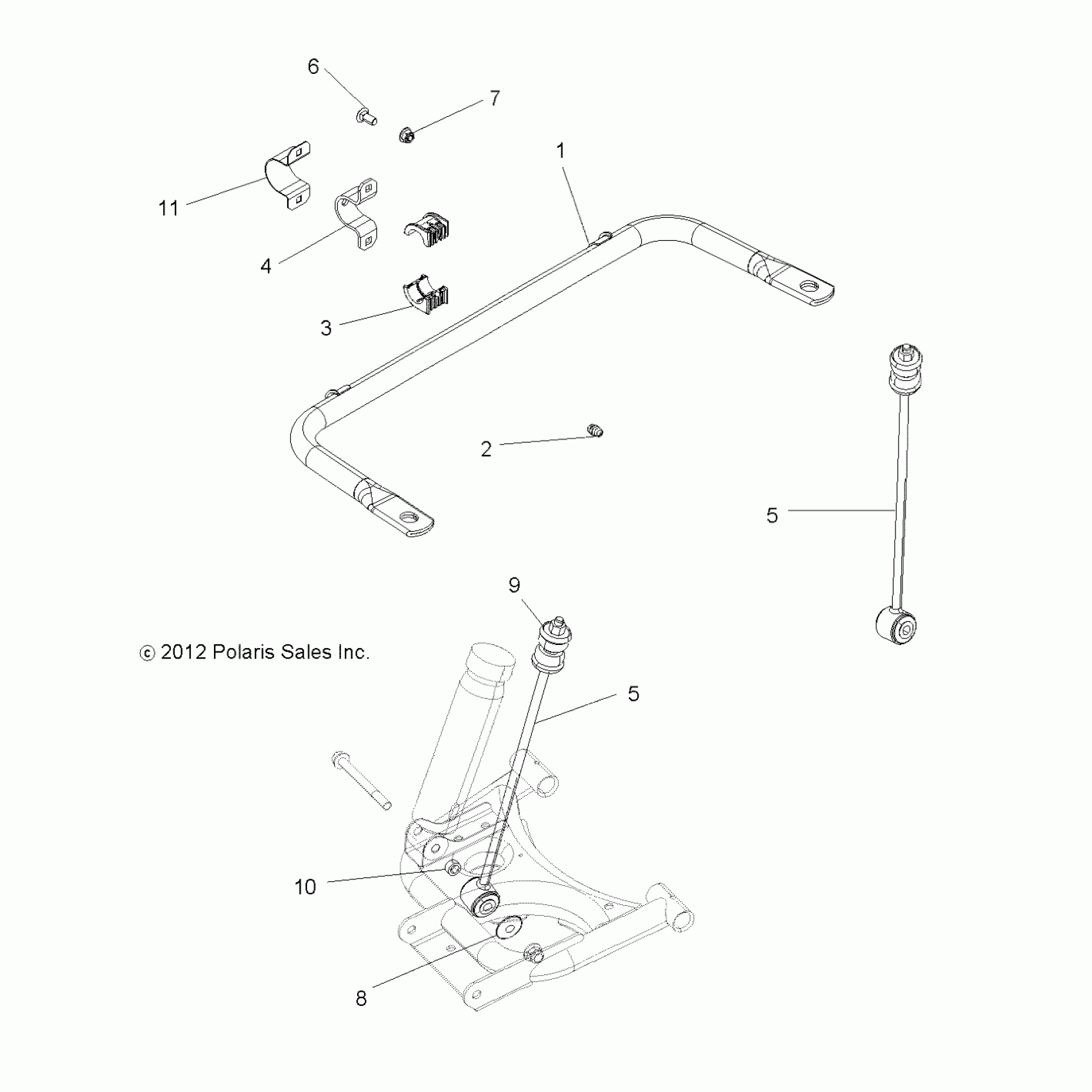 6

7

1

11

4

3

2

5

9

© 2012 Polaris Sales Inc.

5

10

8