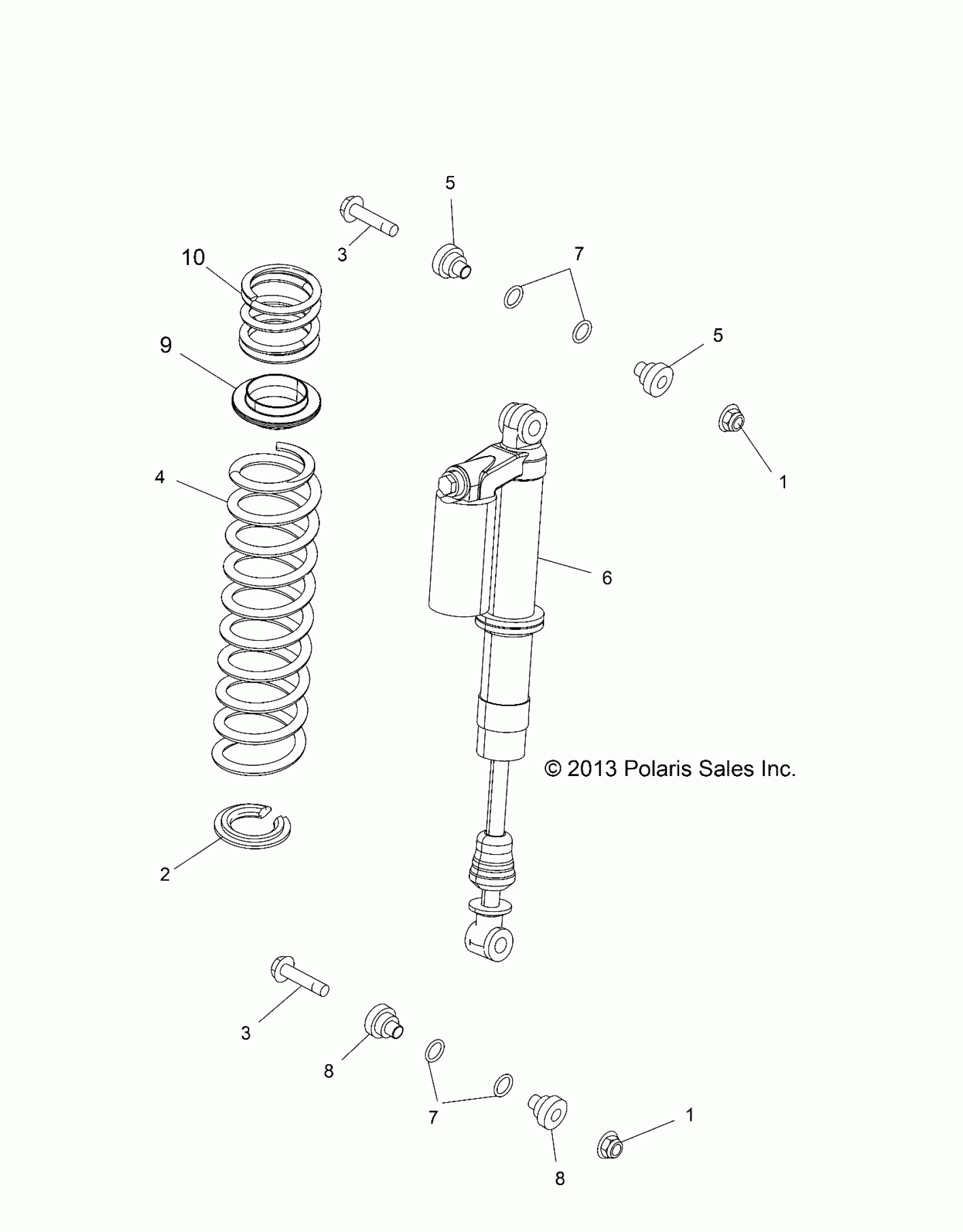 5
3
10
7
9
5
4
1
6
© 2013 Polaris Sales Inc.
2
3
8
7
1
8