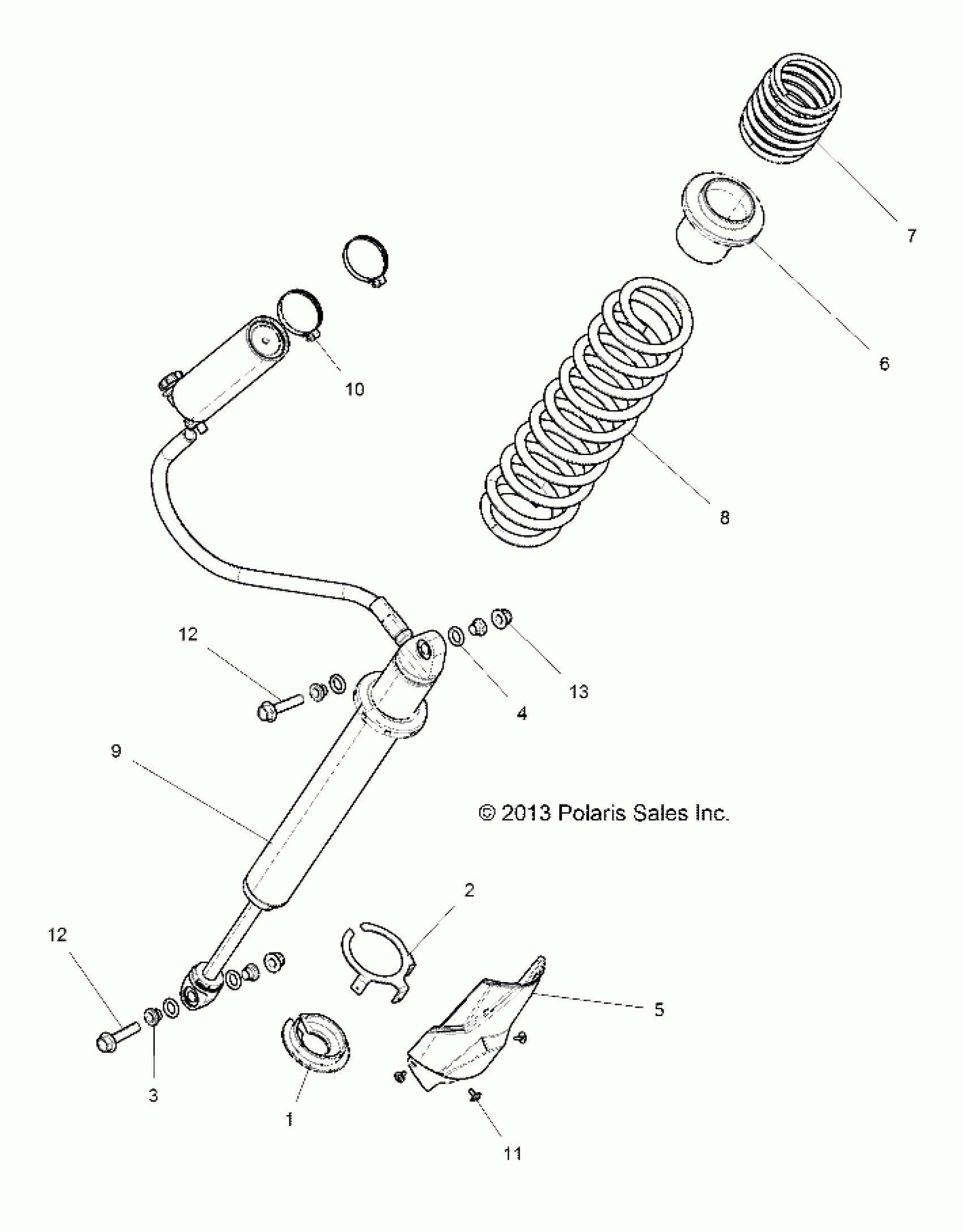 7

6

10

8

12

13

4

9

© 2013 Polaris Sales Inc.

2

12

5

3

1

11