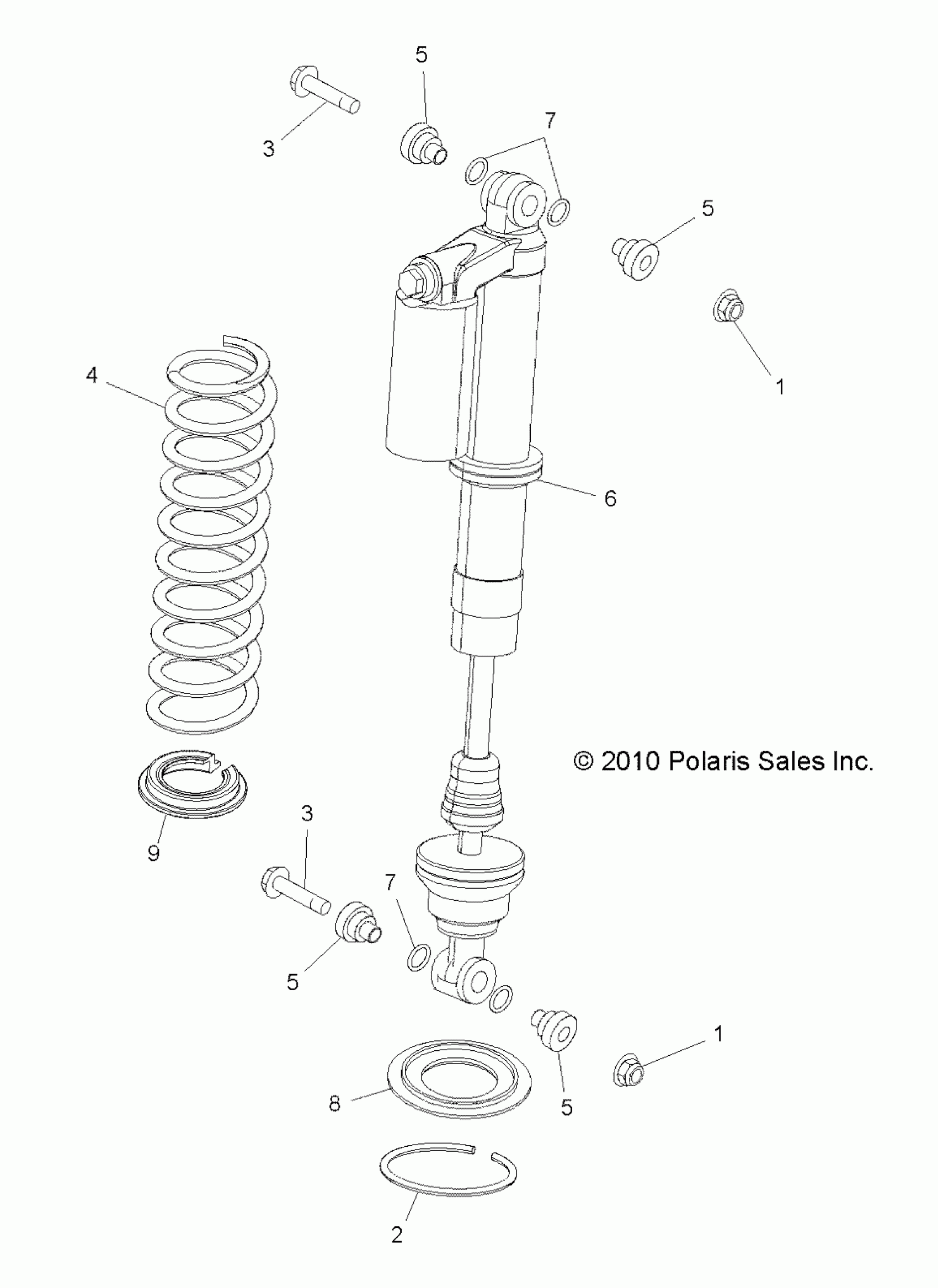 5
3
7
5
1
4
6
© 2010 Polaris Sales Inc.
3
9
7
5
1
8
5
2