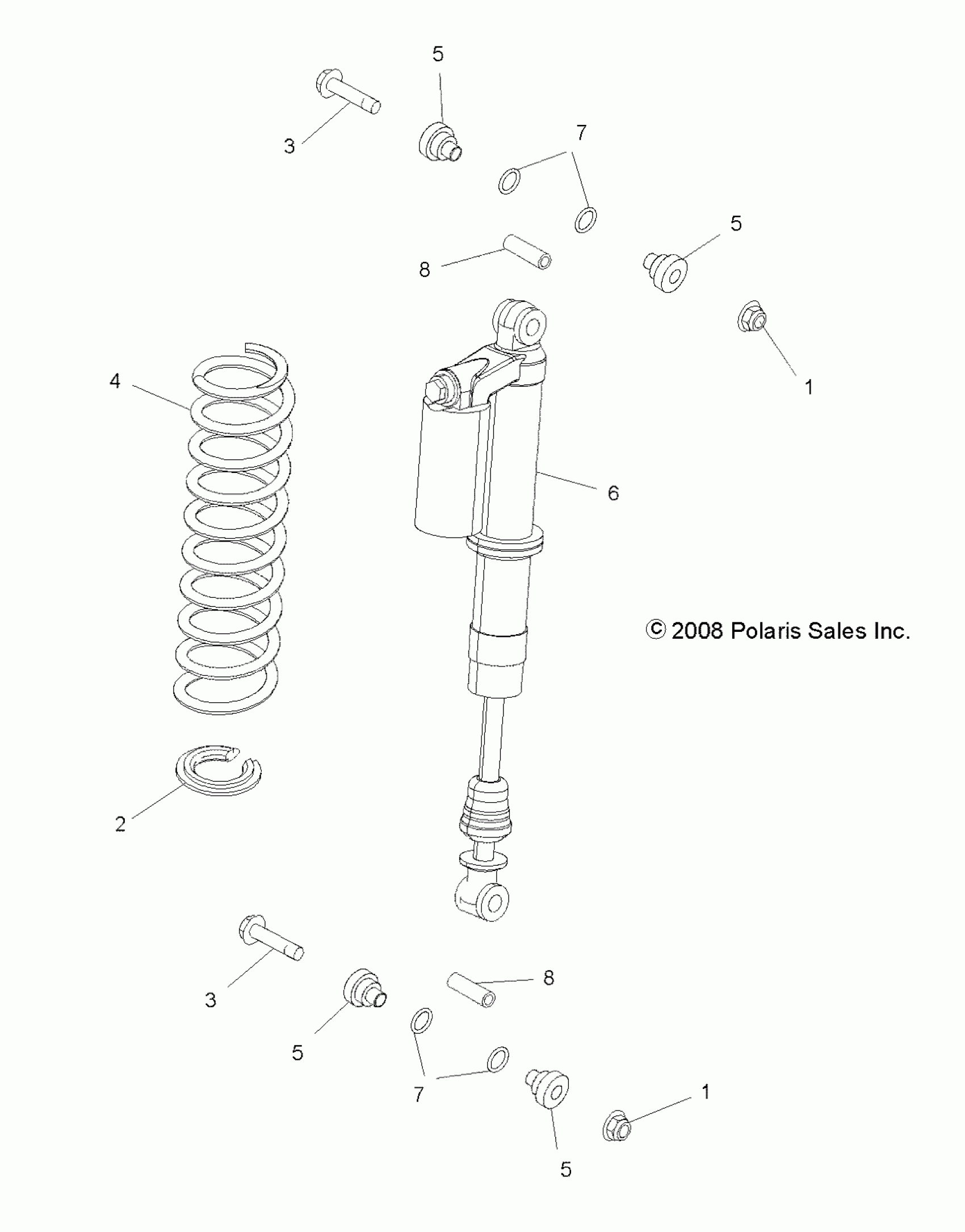 5
3
7
5
8
1
4
6
© 2008 Polaris Sales Inc.
2
3
8
5
7
1
5