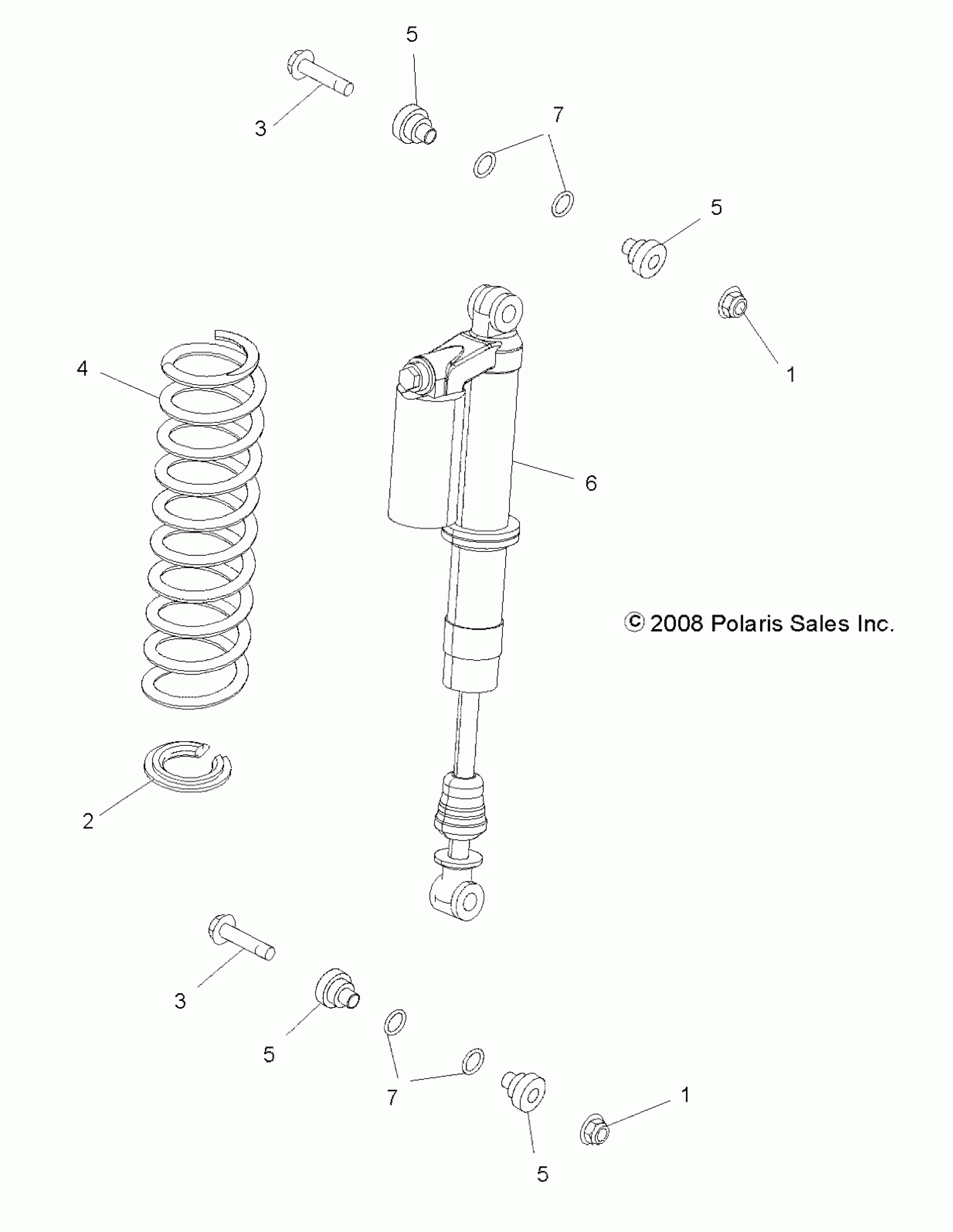 5
3
7
5
1
4
6
© 2008 Polaris Sales Inc.
2
3
5
7
1
5