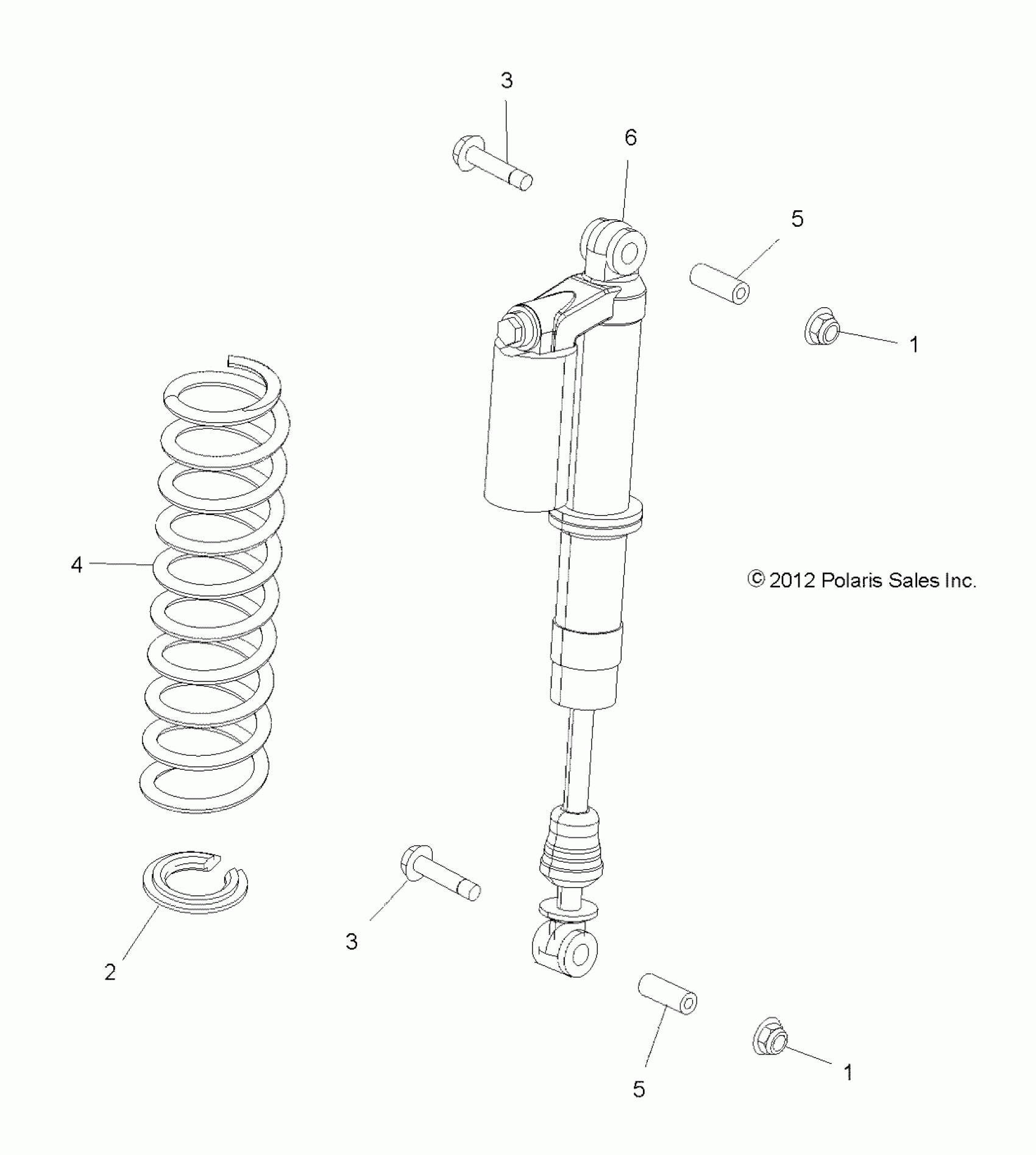 3

6

5

1

4

© 2012 Polaris Sales Inc.

3

2

5

1