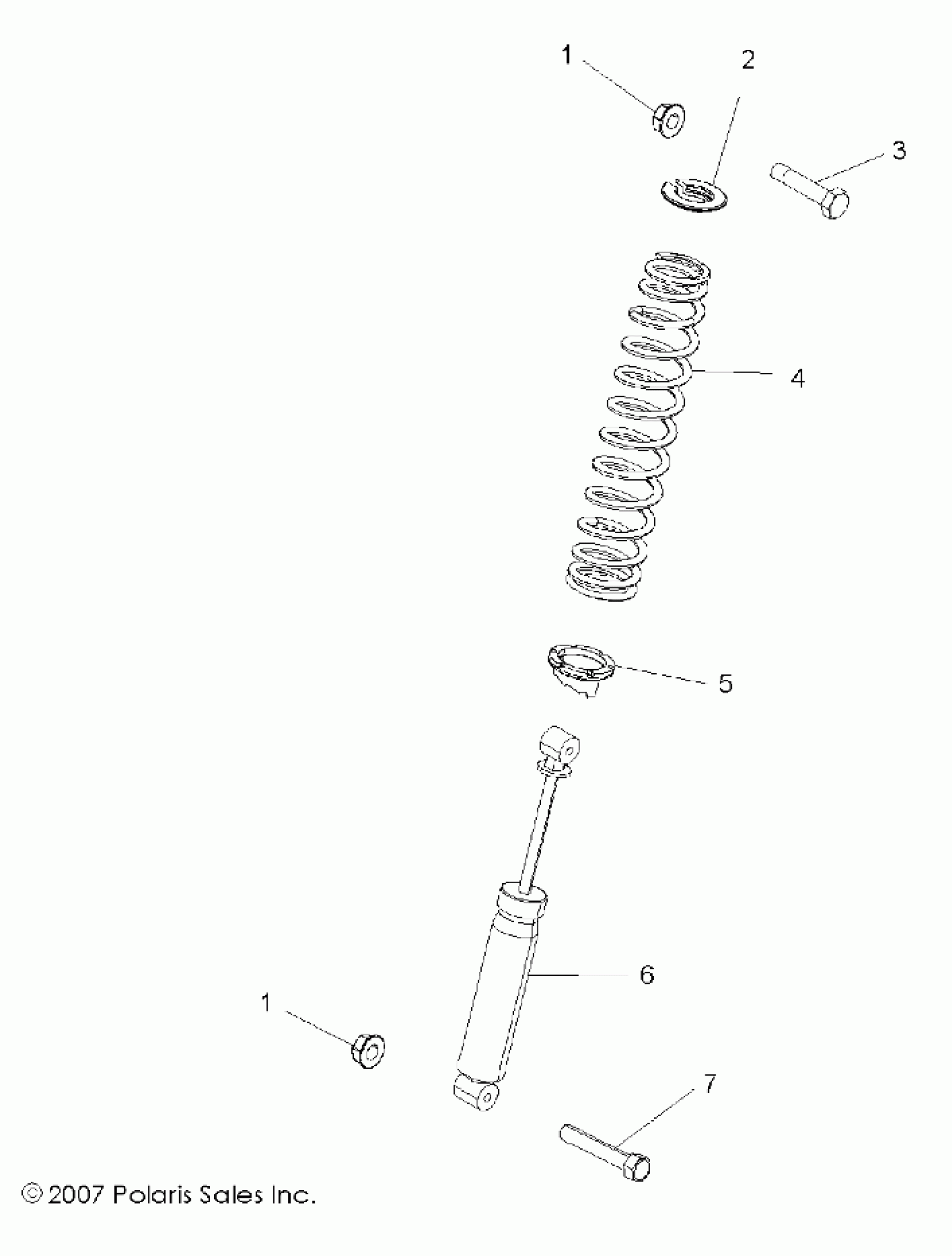 1
2
3
4
5
6
1
7
© 2007 Polaris Sales Inc.