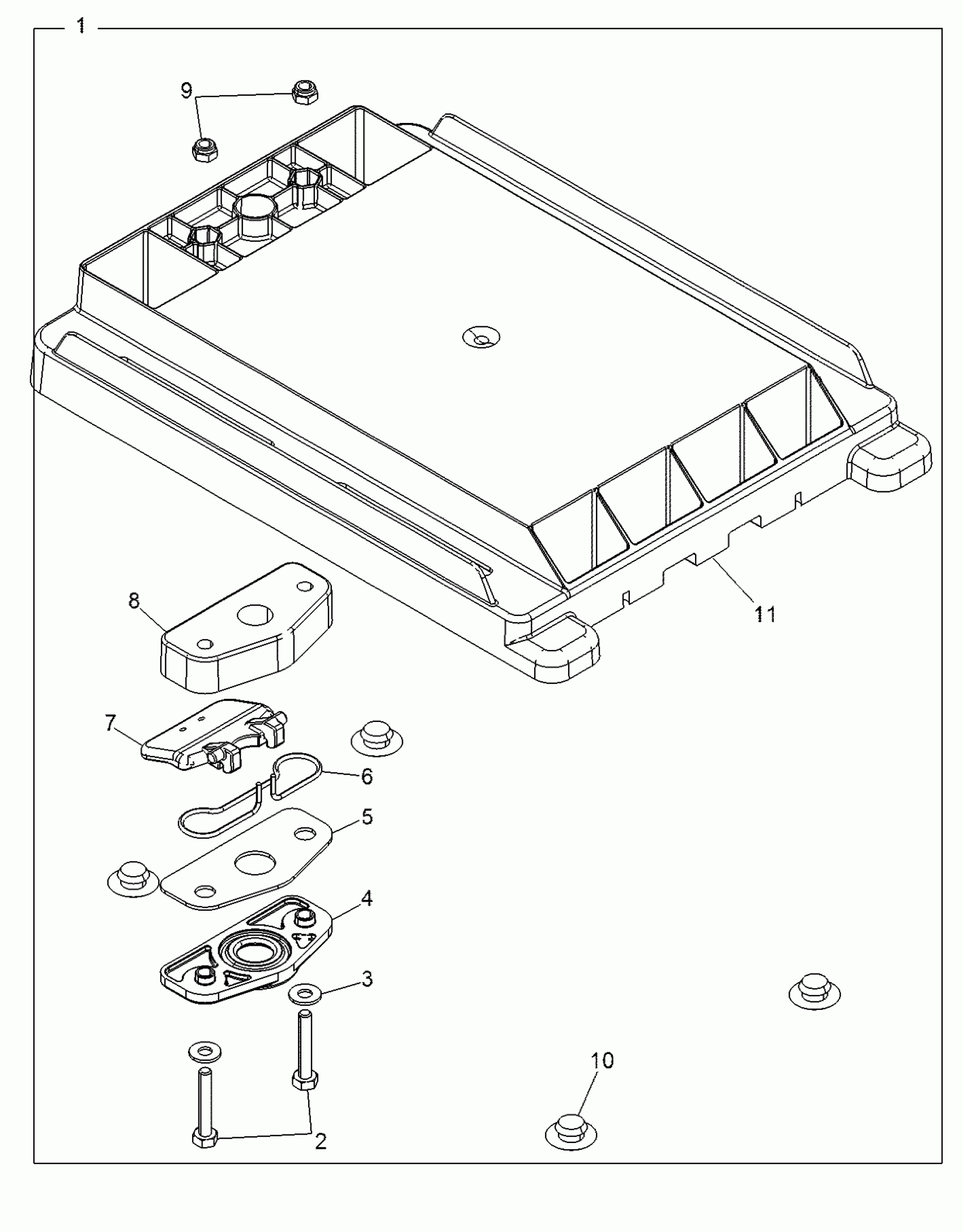 1
9
11
8
7
6
5
4
3
10
2