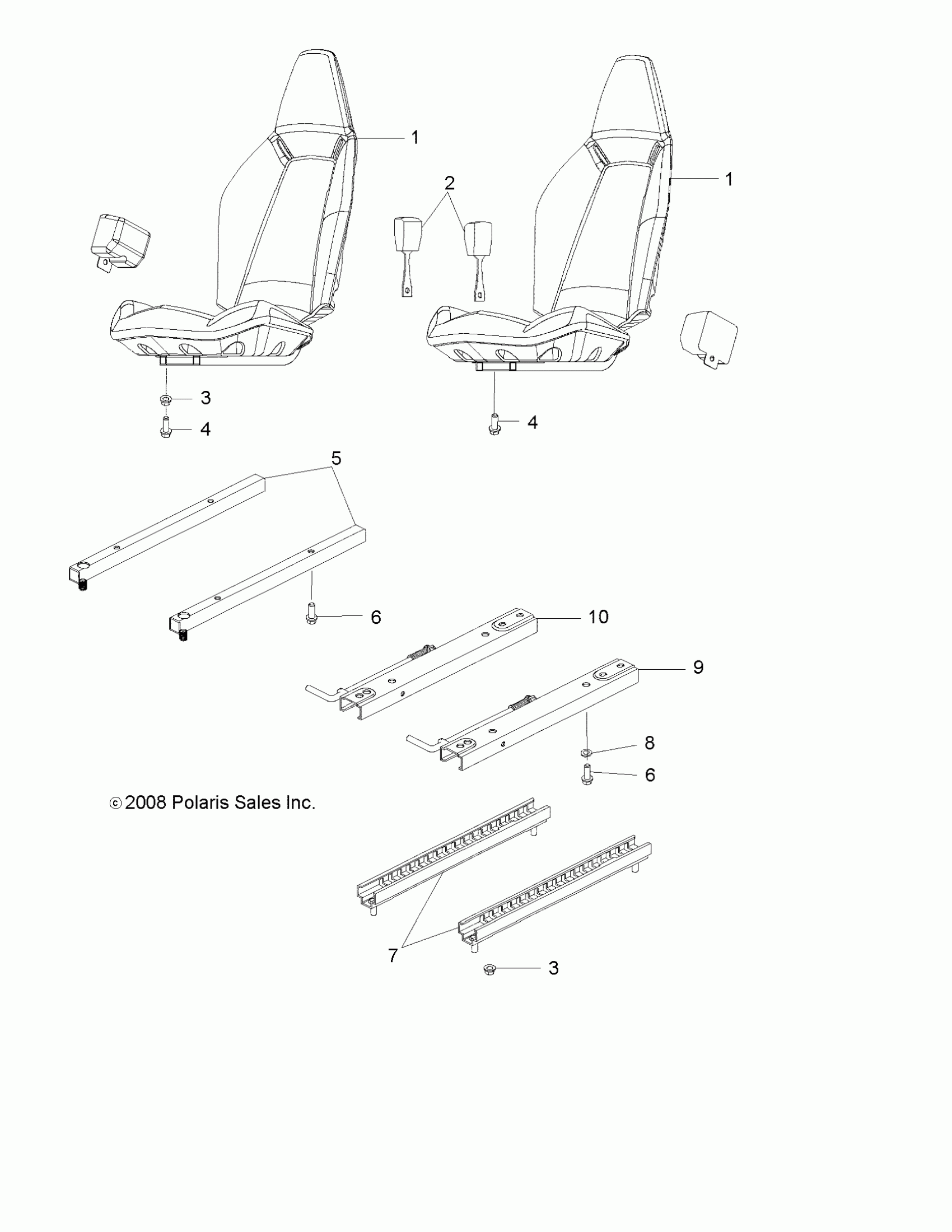 1
2
1
3
4
4
5
6
10
9
8
6
© 2008 Polaris Sales Inc.
7
3