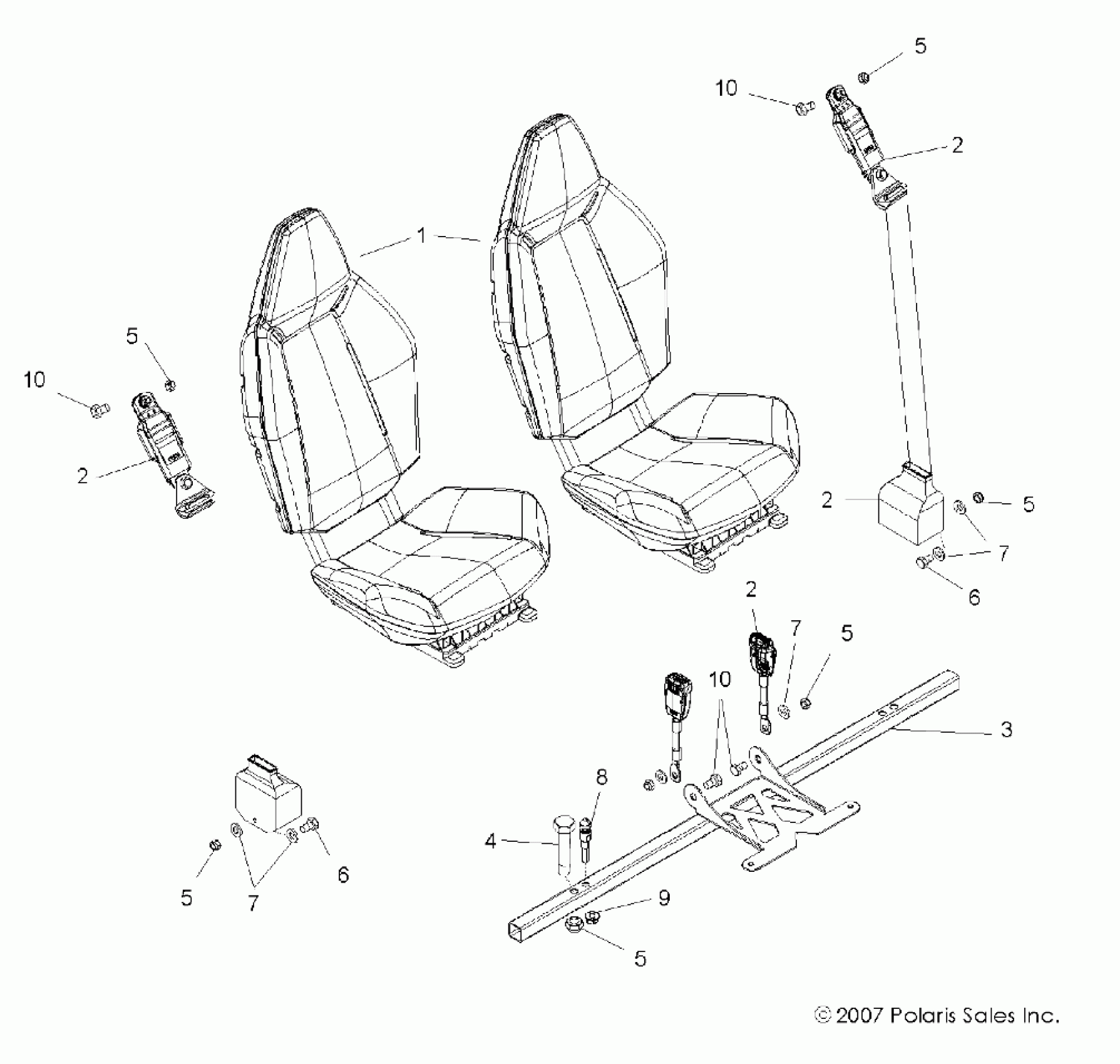 5
10
2
1
5
10
2
2
5
7
6
2
7
5
10
3
8
4
6
5
7
9
5
© 2007 Polaris Sales Inc.