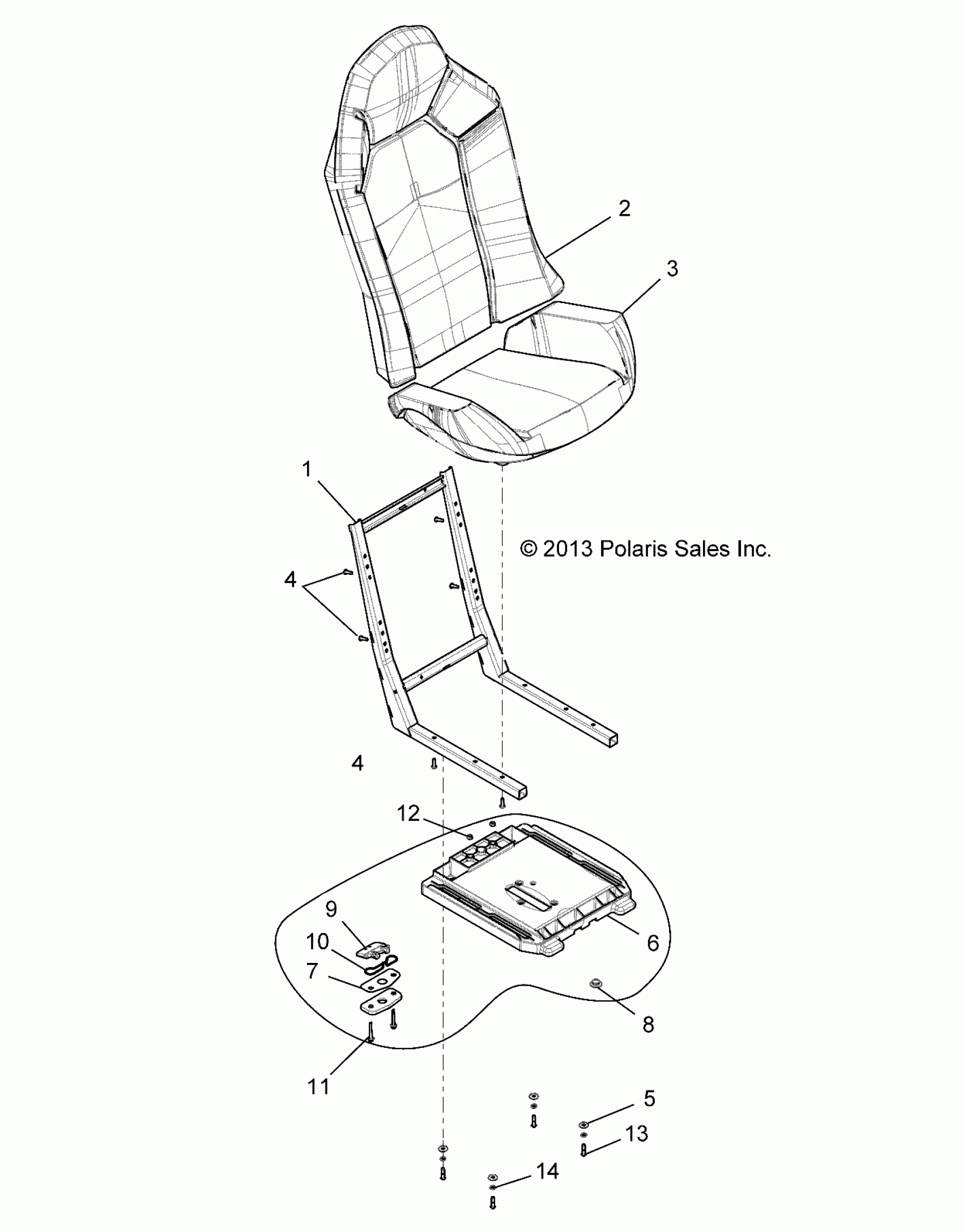 2

3

1

© 2013 Polaris Sales Inc.

4

4

12

9

10

7

6

8

11

5

13

14