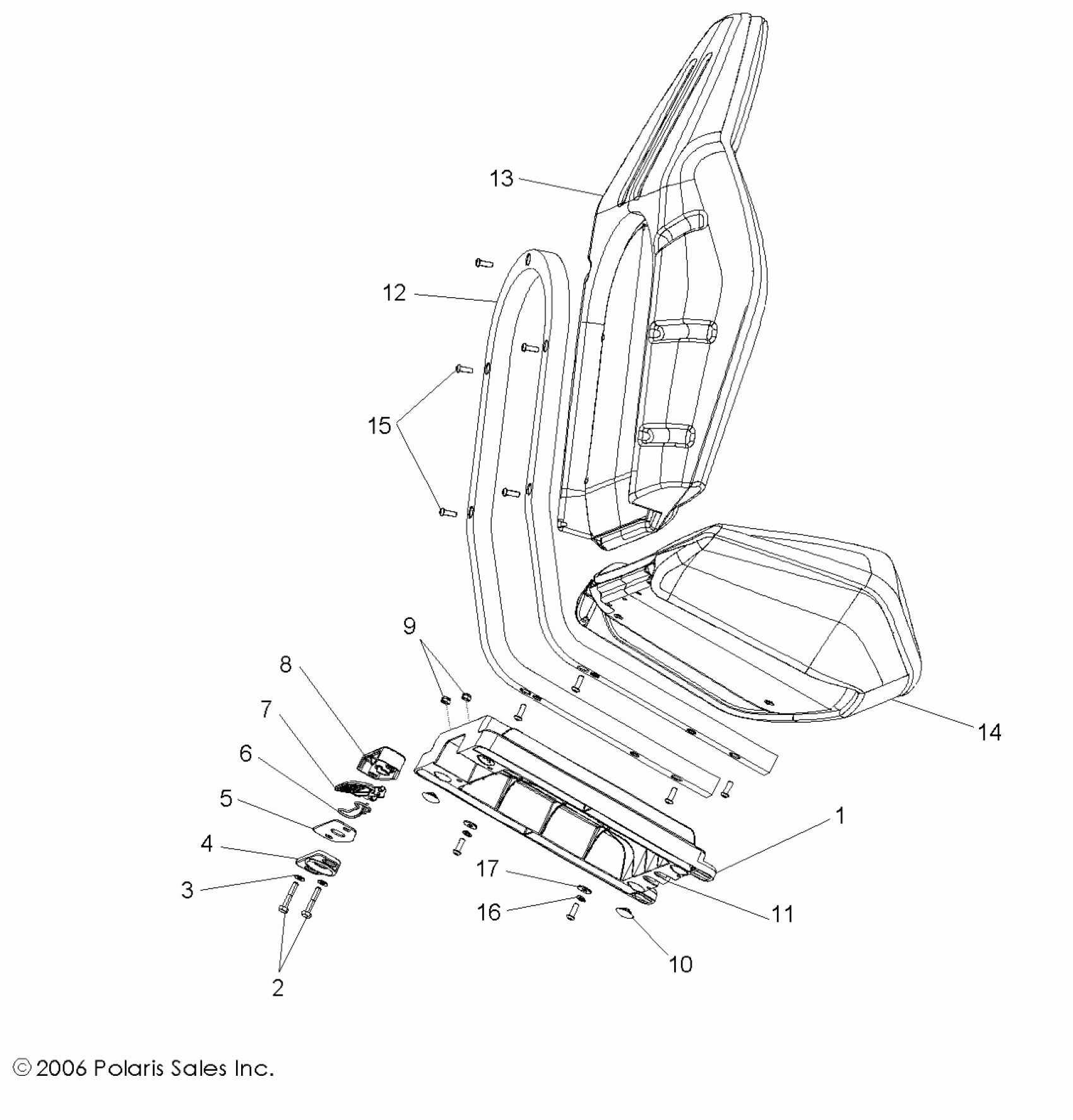 13
12
15
9
8
7
6
5
4
3
2
17
16
1
11
10
14

© 2006 Polaris Sales Inc.