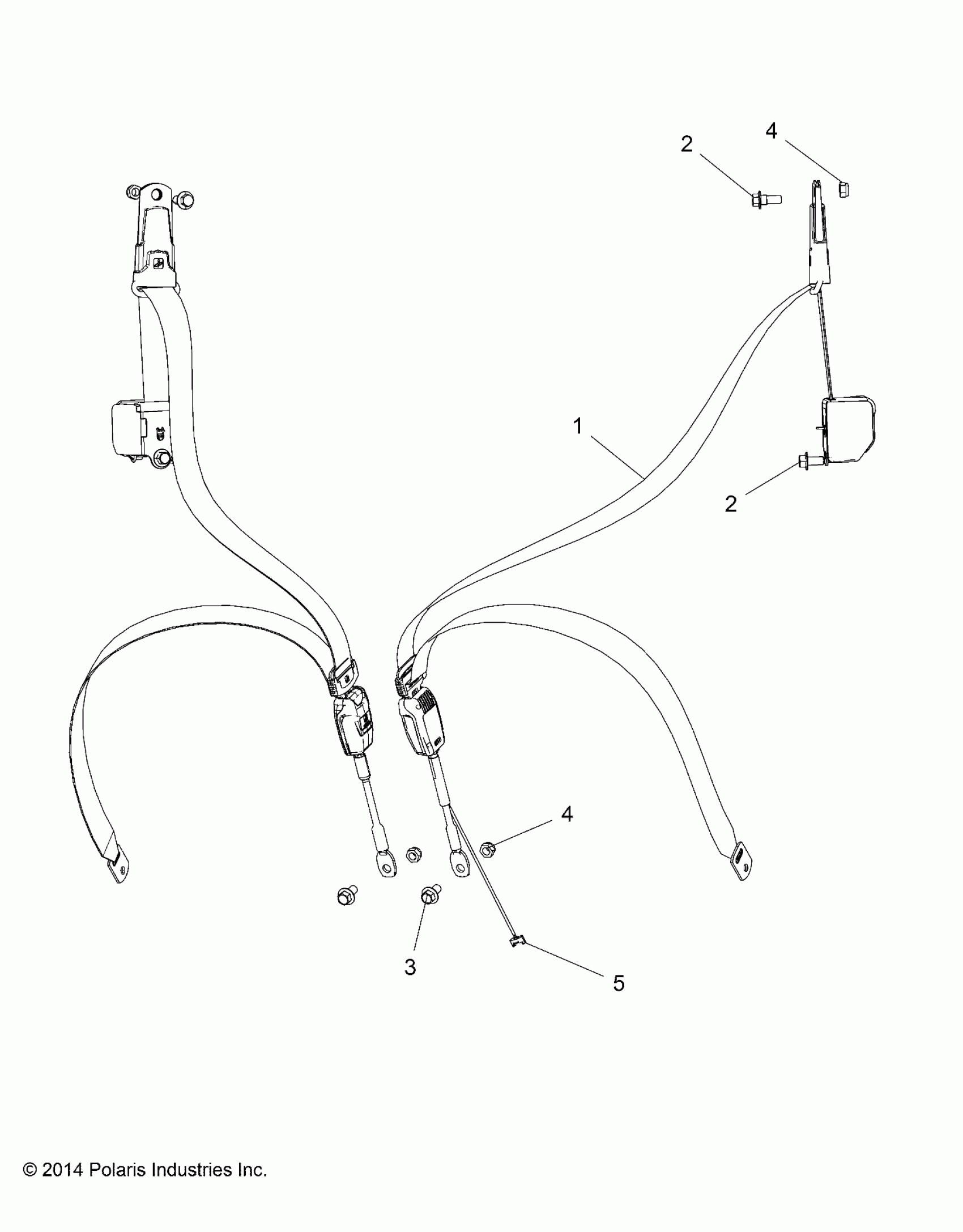 2
4
1
2
4
3
5
© 2014 Polaris Industries Inc.