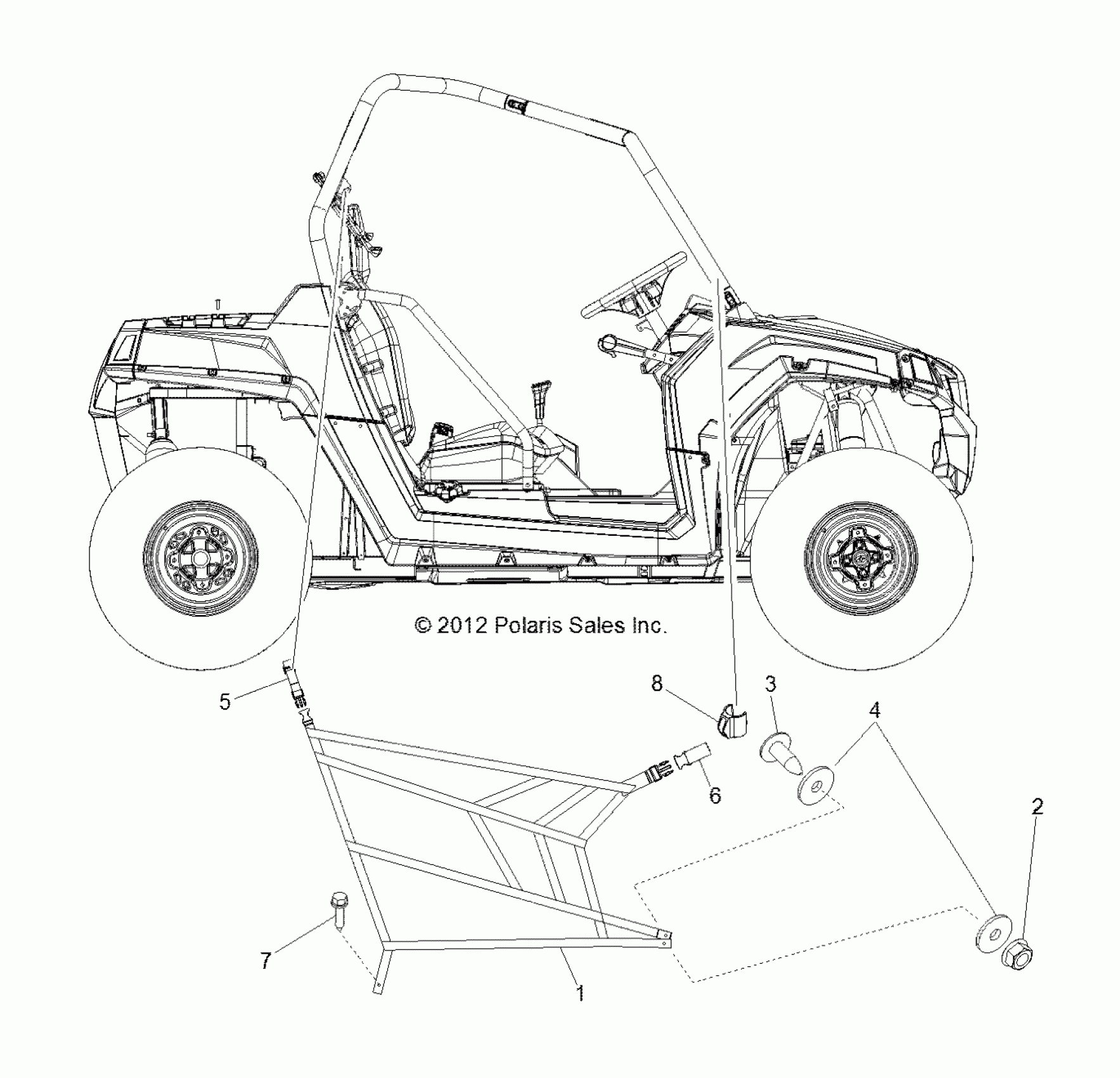 © 2012 Polaris Sales Inc.

5

8

3

4

6

2

7

1