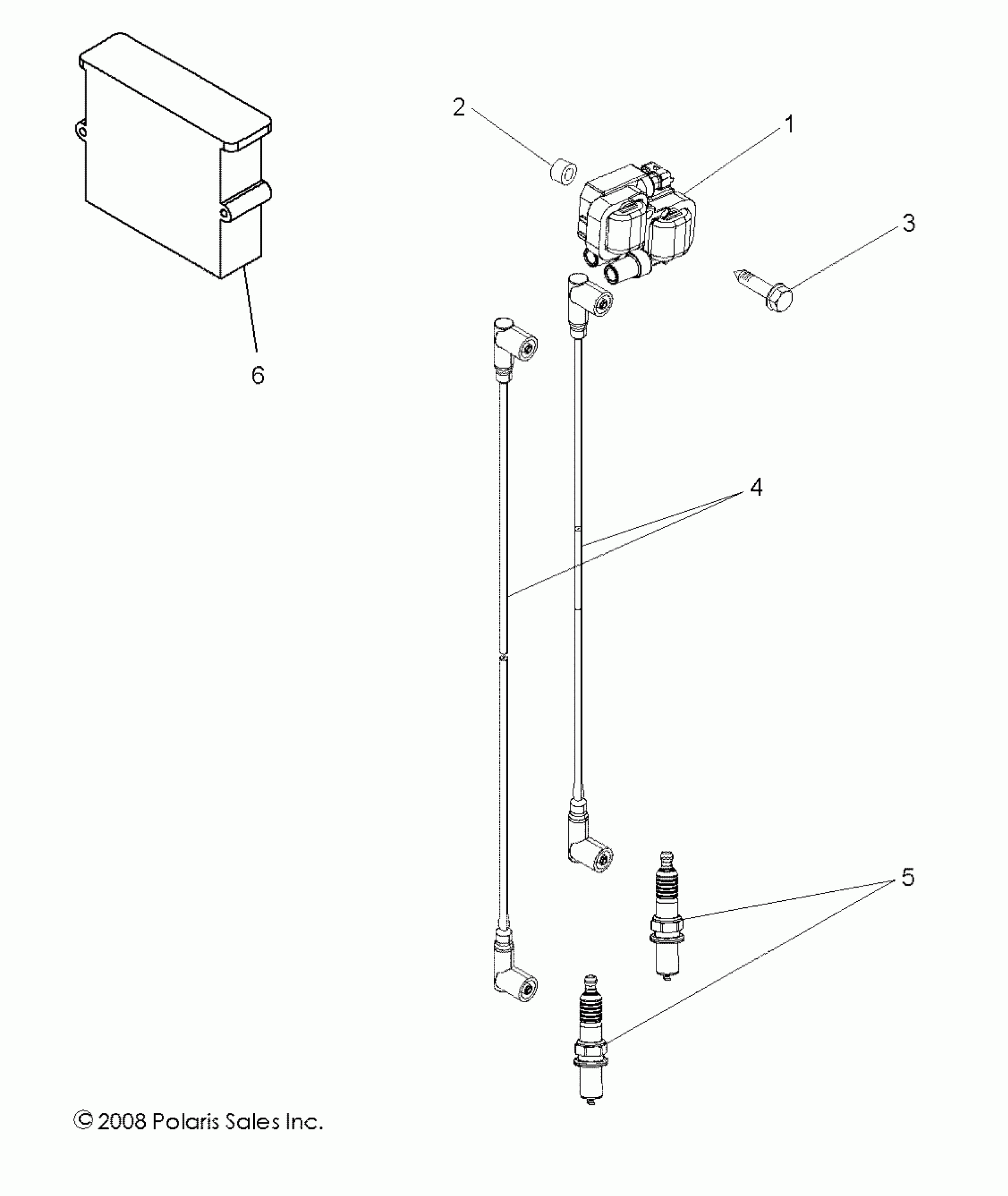 2
1
3
6
4
5
© 2008 Polaris Sales Inc.