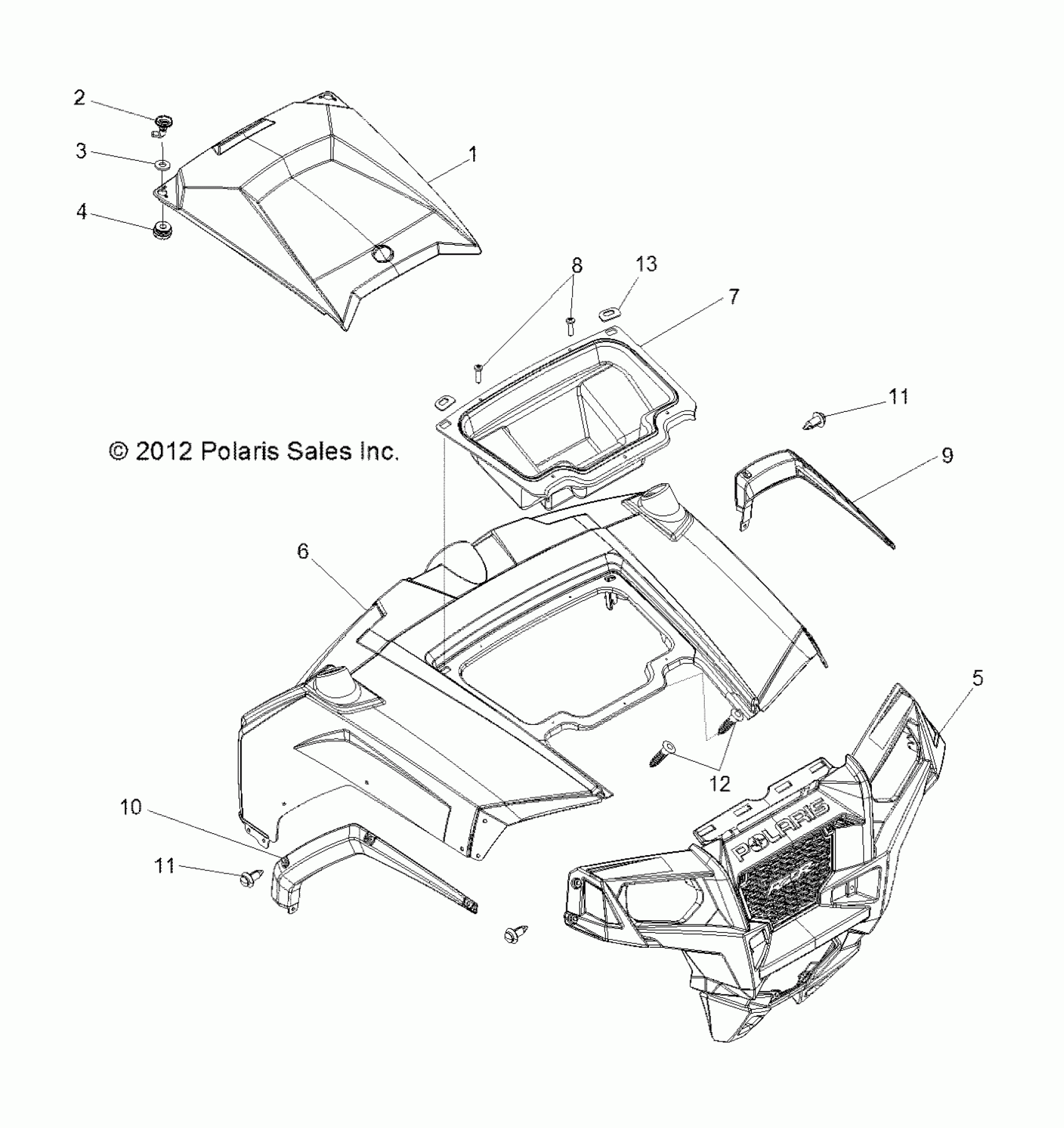 2
3
1
4
8
13
7
11
© 2012 Polaris Sales Inc.
9
6
5
12
10
11
POLARIS