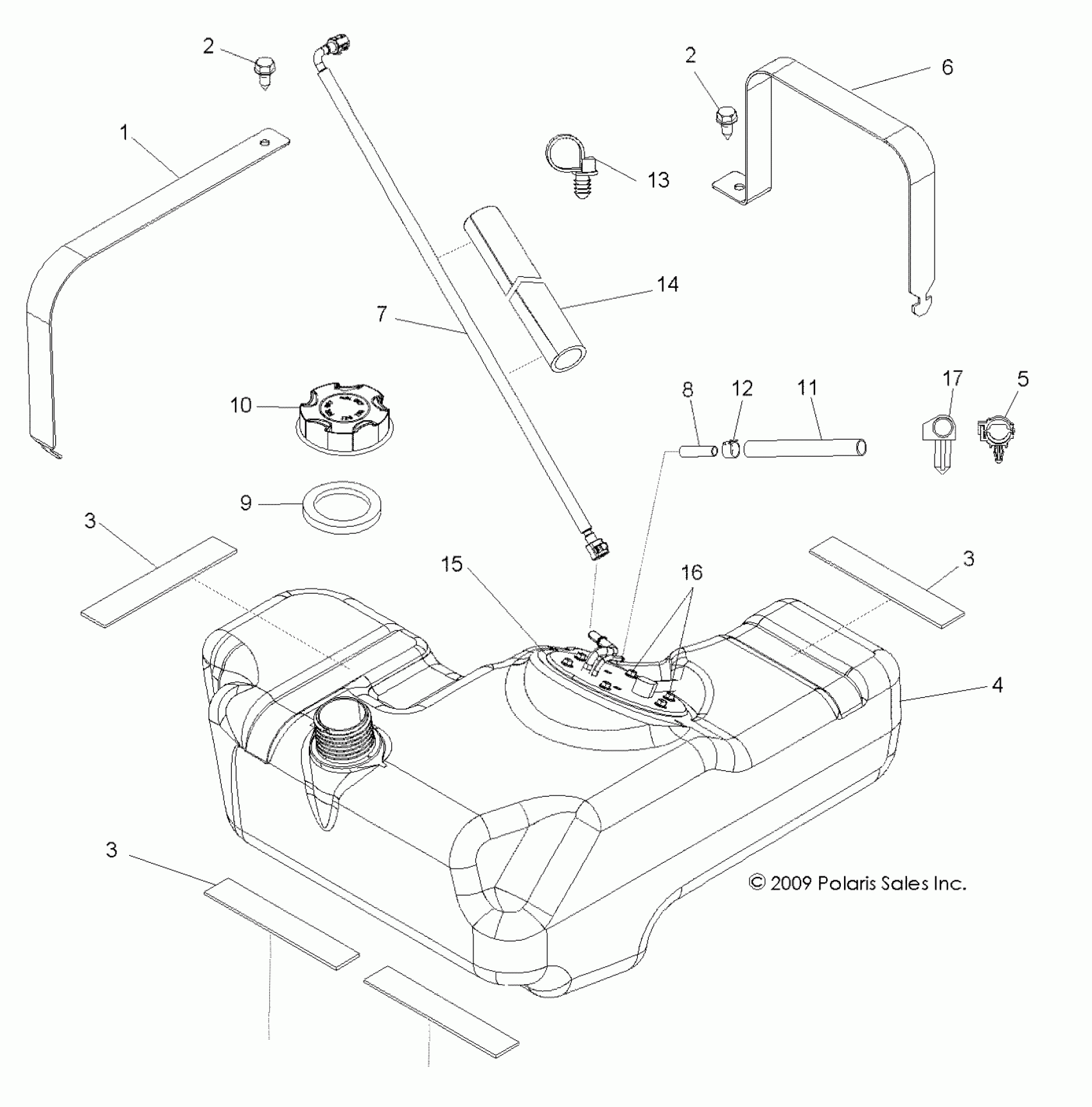 2
2
6
1
13
14
7
10
8
12
11
17
5
9
3
15
16
3
4
3
© 2009 Polaris Sales Inc.