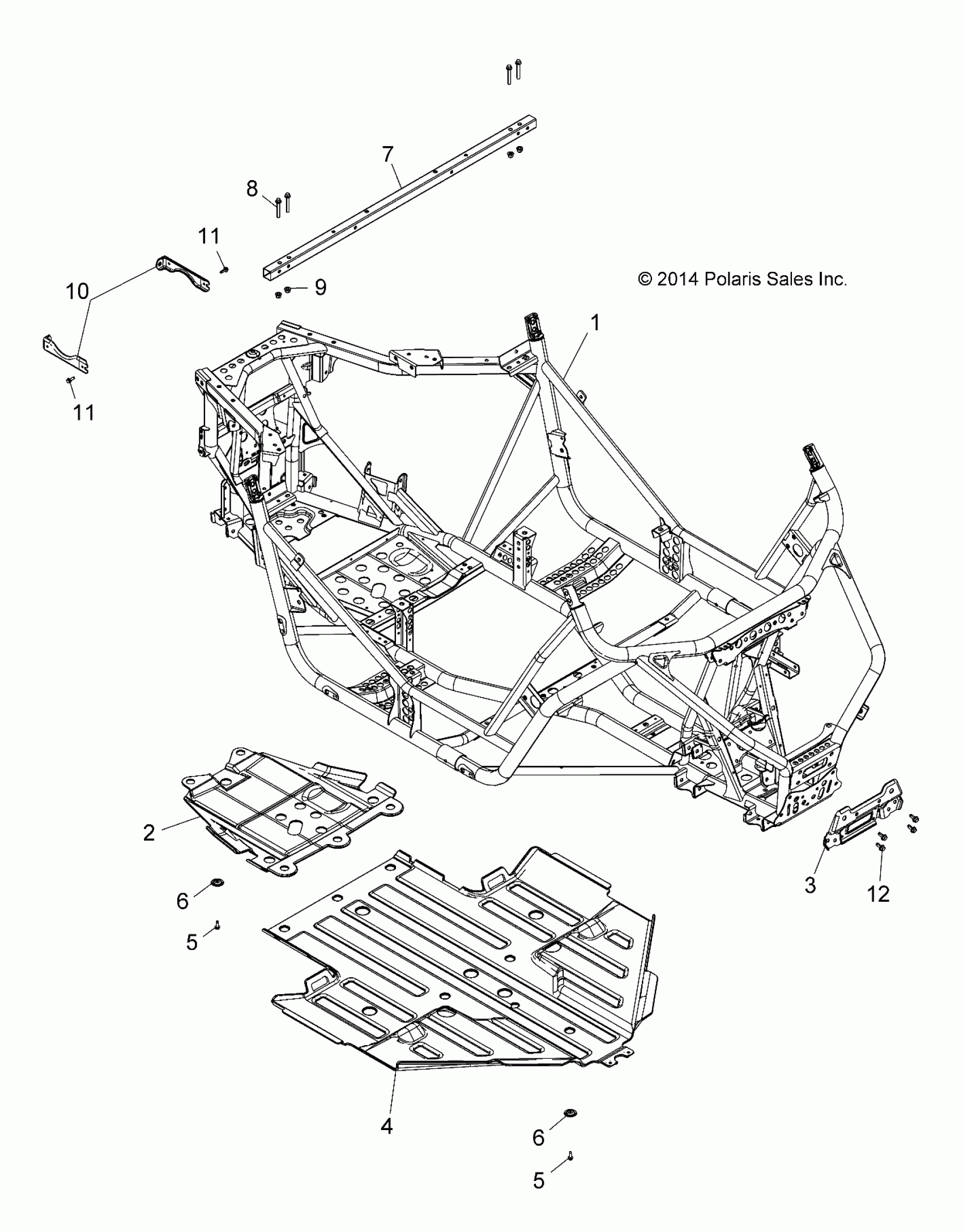 7

8

11

10

9

© 2014 Polaris Sales Inc.

1

11

2

3

12

6

5

4

6

5