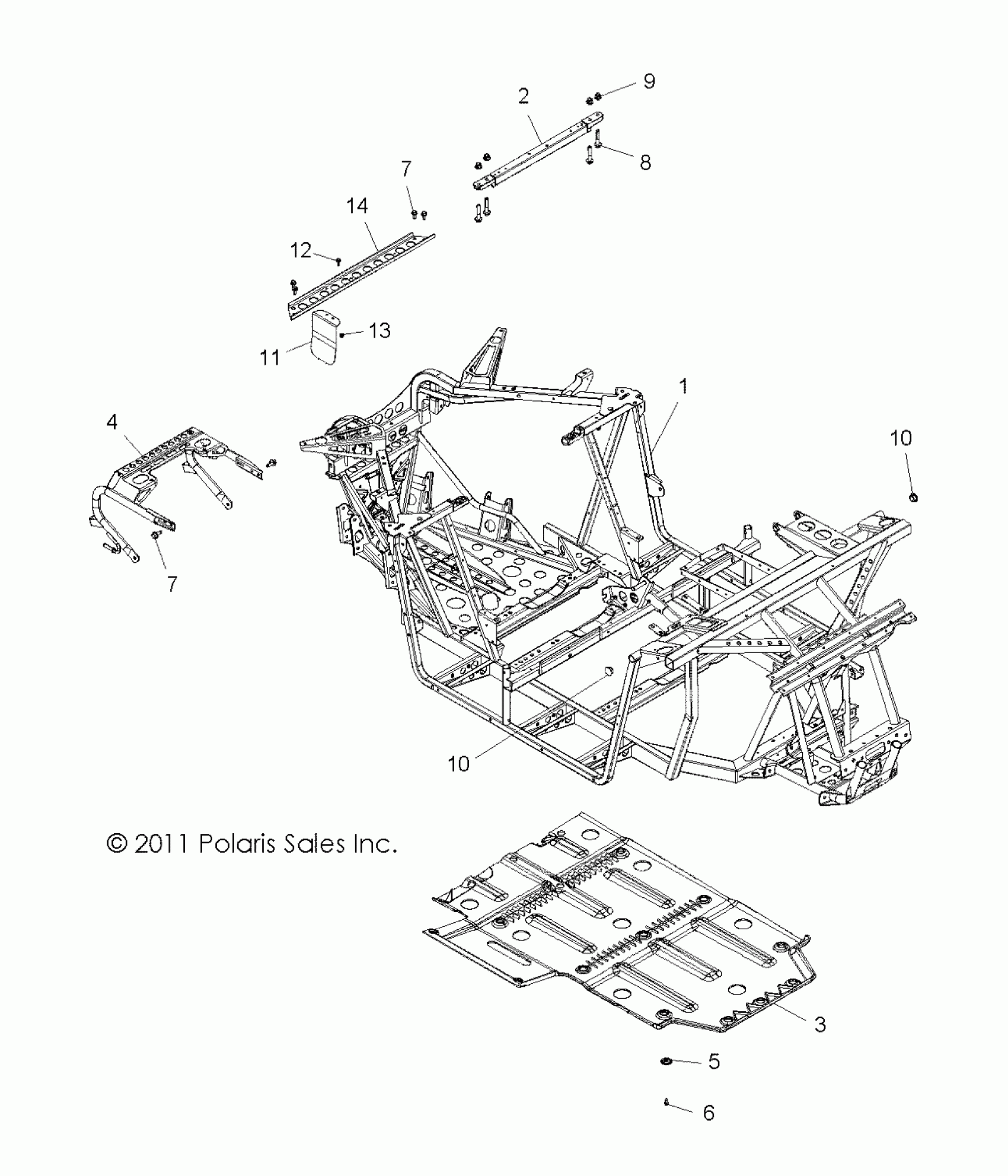 9
2
8
7
14
12
13
11
1
4
10
7
10
© 2011 Polaris Sales Inc.
3
5
6