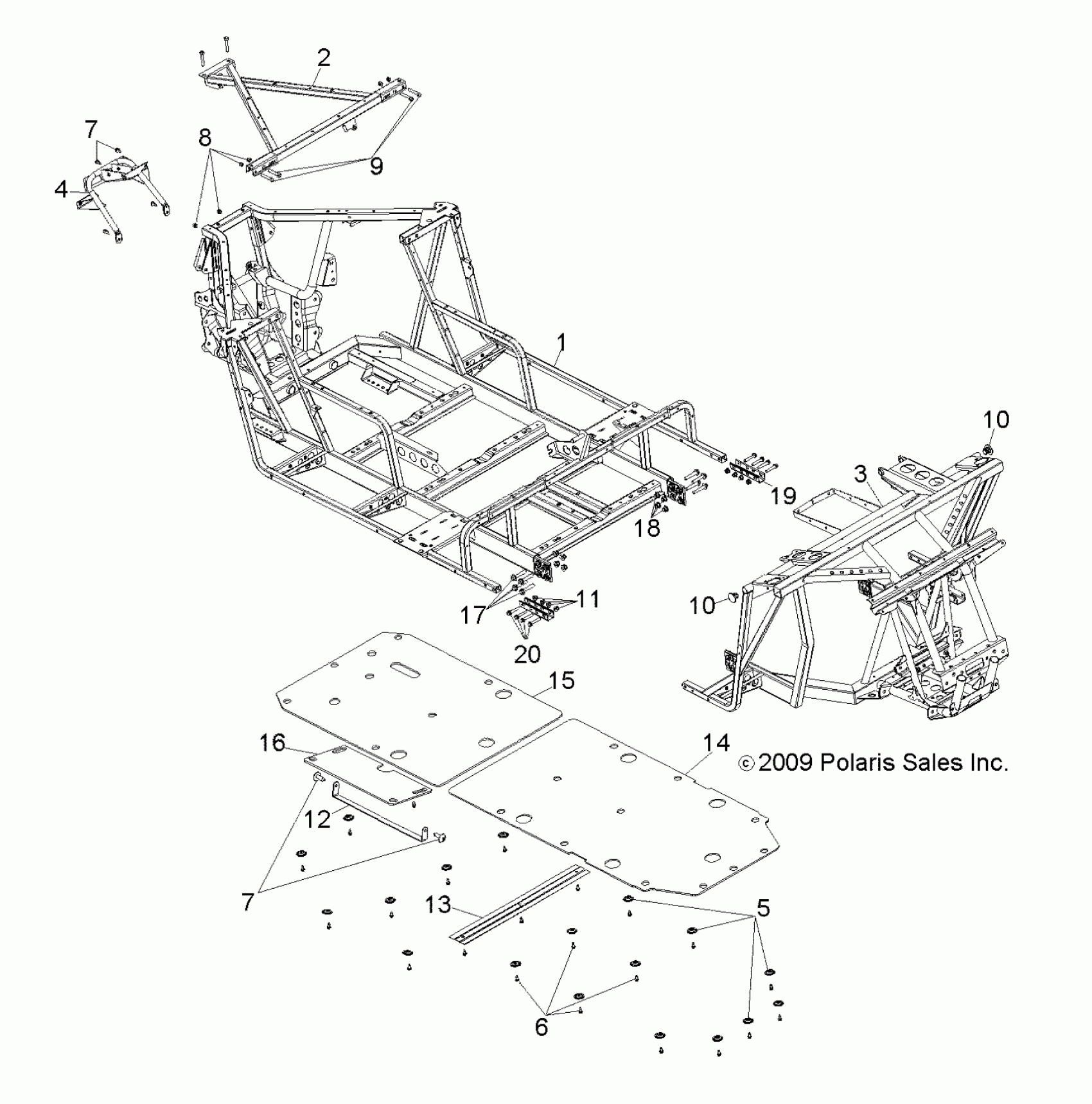 2

7

8

9

4

1

10

3

19

18

17

11

10

20

15

16

14

© 2009 Polaris Sales Inc.

12

7

13

5

6