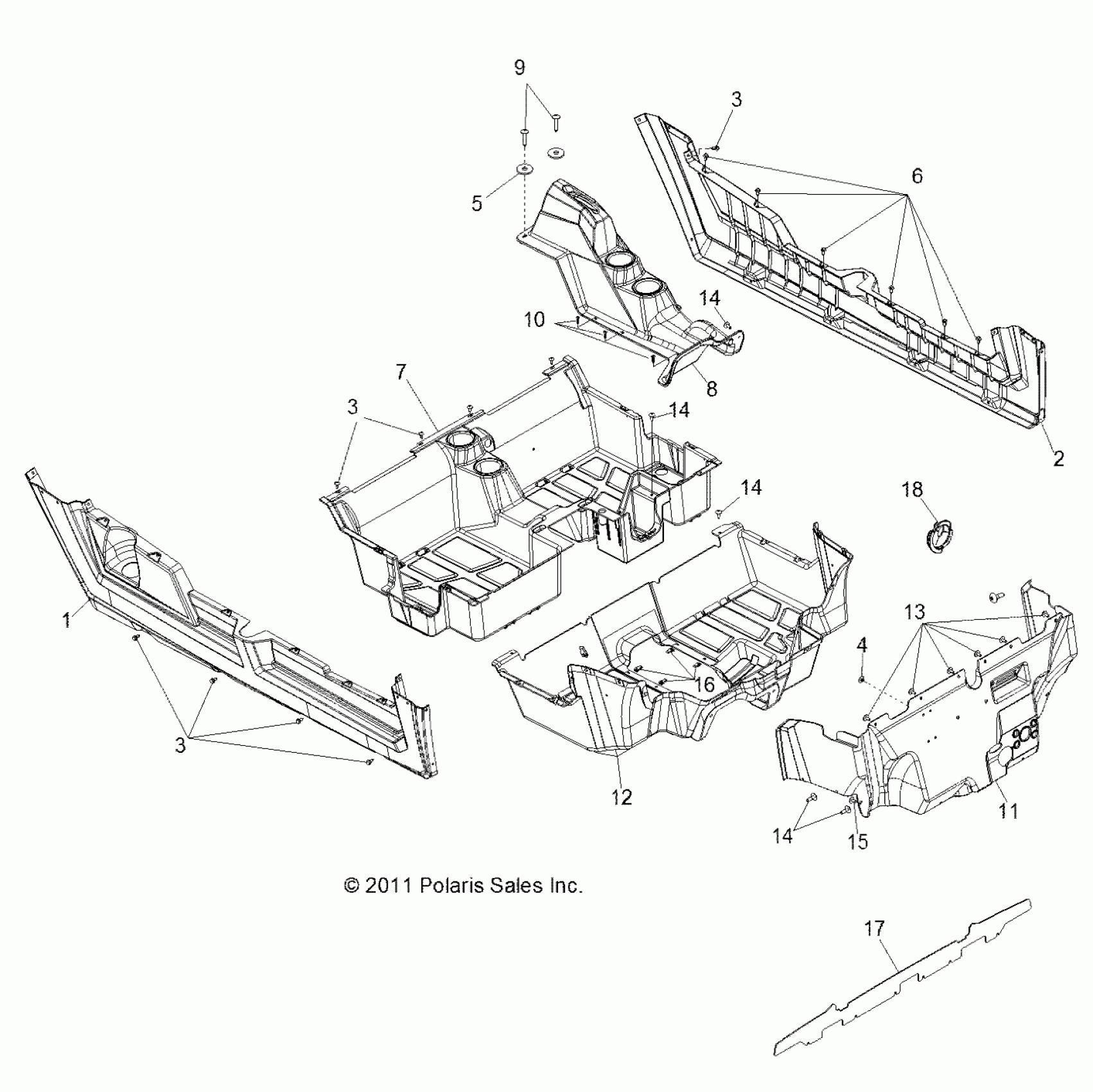 9
3
6
5
14
10
8
7
3
14
2
14
18
1
13
4
16
3
12
11
14
15
© 2011 Polaris Sales Inc.
17