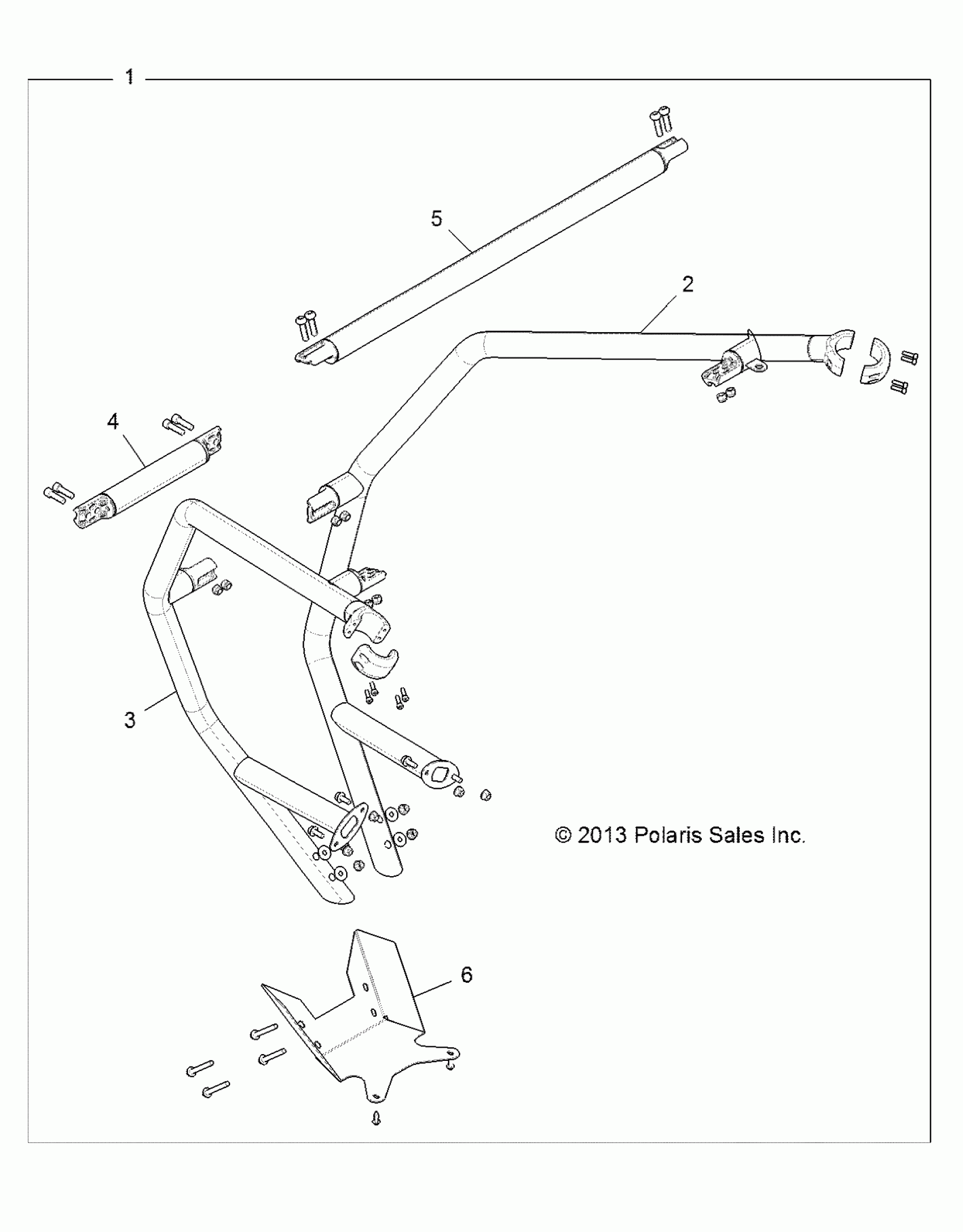 1

5

2

4

3

© 2013 Polaris Sales Inc.

6