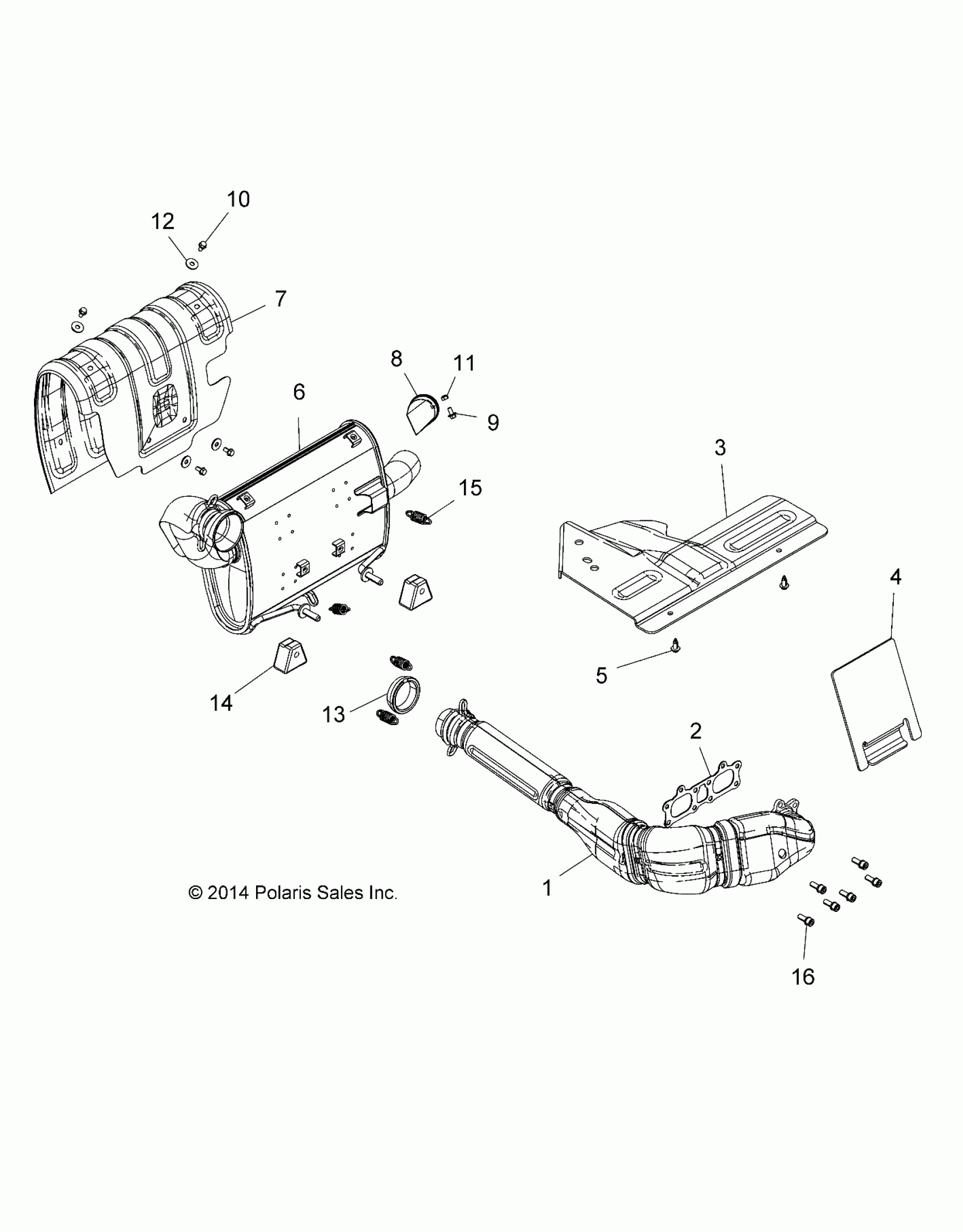 10
12
7
8
11
6
9
3
15
4
5
14
13
2
1
© 2014 Polaris Sales Inc.
16