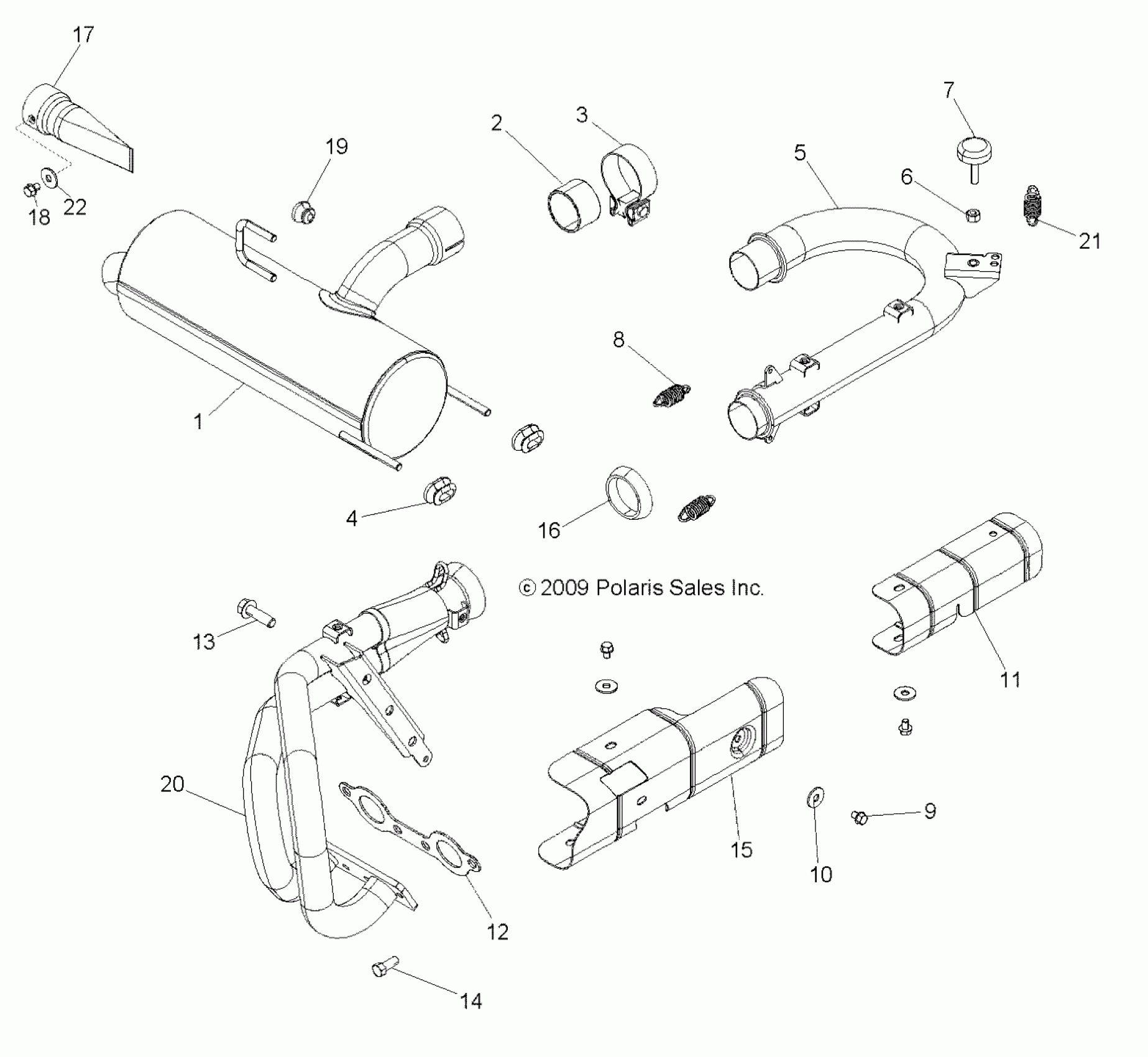 17

19

2

3

7

5

6

21

18

22

8

1

4

16

© 2009 Polaris Sales Inc.

13

11

20

15

9

10

12

14