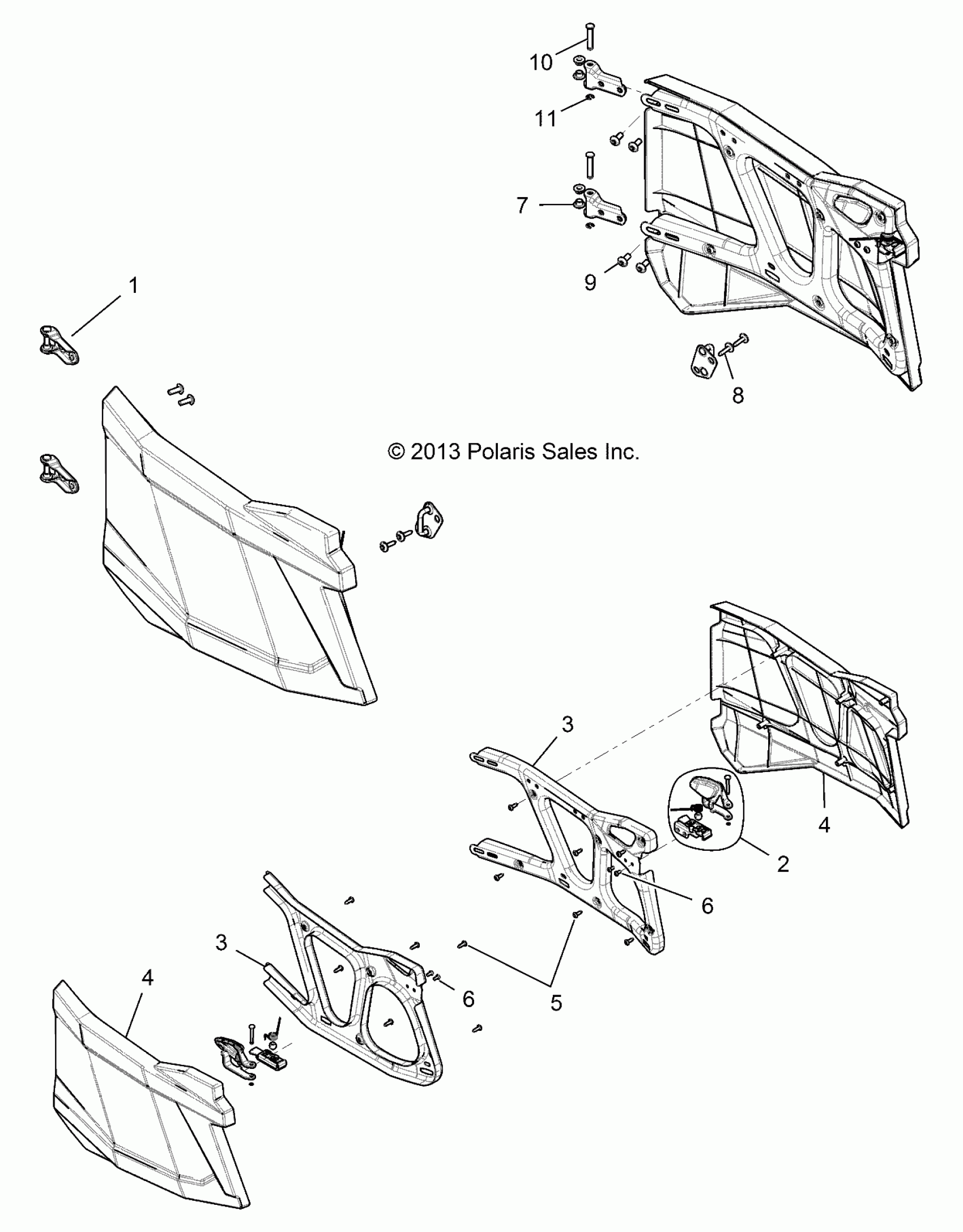 10
11
7
9
1
8
© 2013 Polaris Sales Inc.
3
4
2
6
3
4
6
5