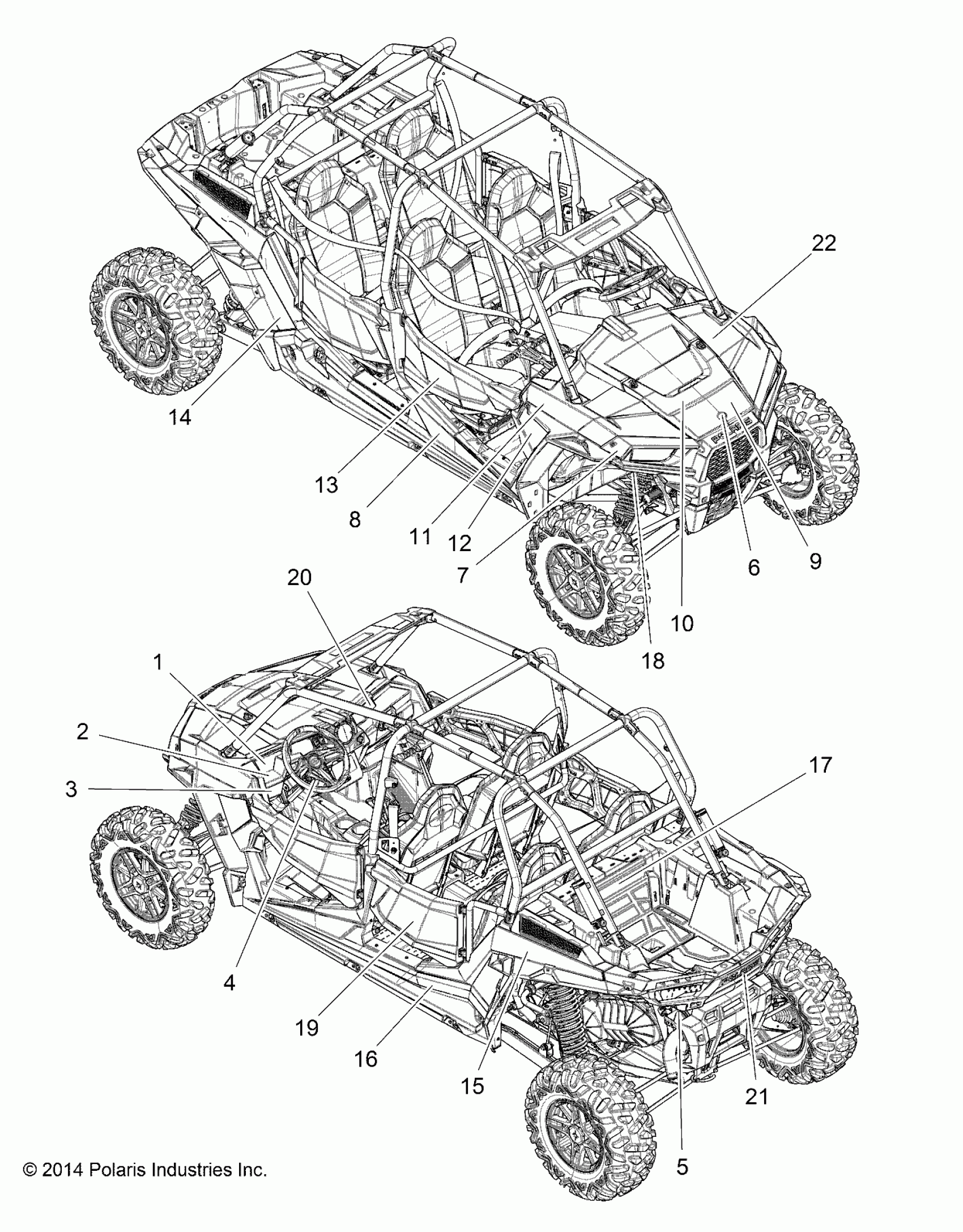 22

14

13

8

11

12

7

6

9

10

18

20

1

2

3

17

4

19

16

15

21

5

© 2014 Polaris Industries Inc.