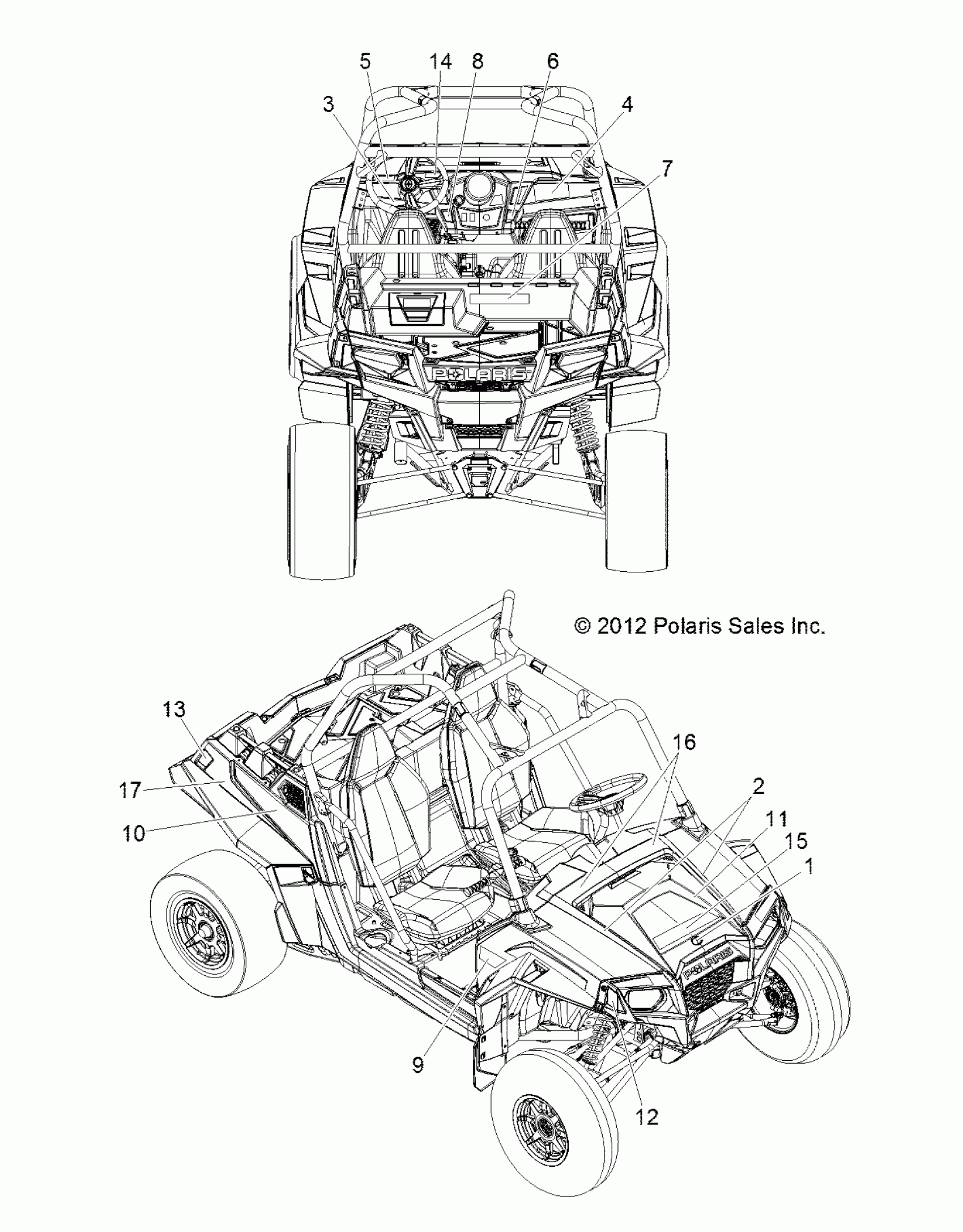 5
14
8
6
3
4
7
POLARIS
© 2012 Polaris Sales Inc.
13
17
10
16
2
11
15
1
POLARIS
9
12