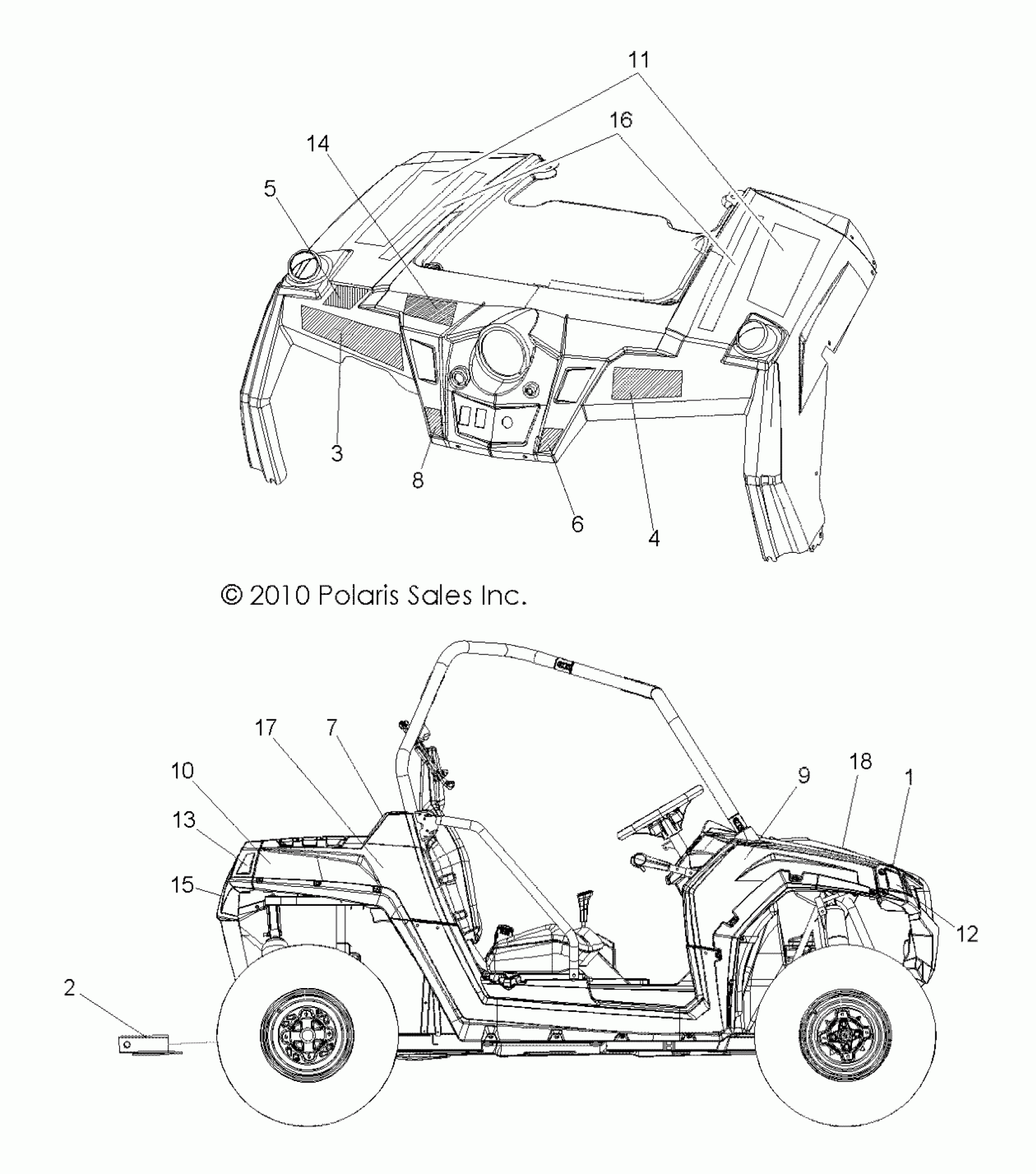 11

16

14

5

3

8

6

4

© 2010 Polaris Sales Inc.

17

7

10

13

15

9

18

1

12

2