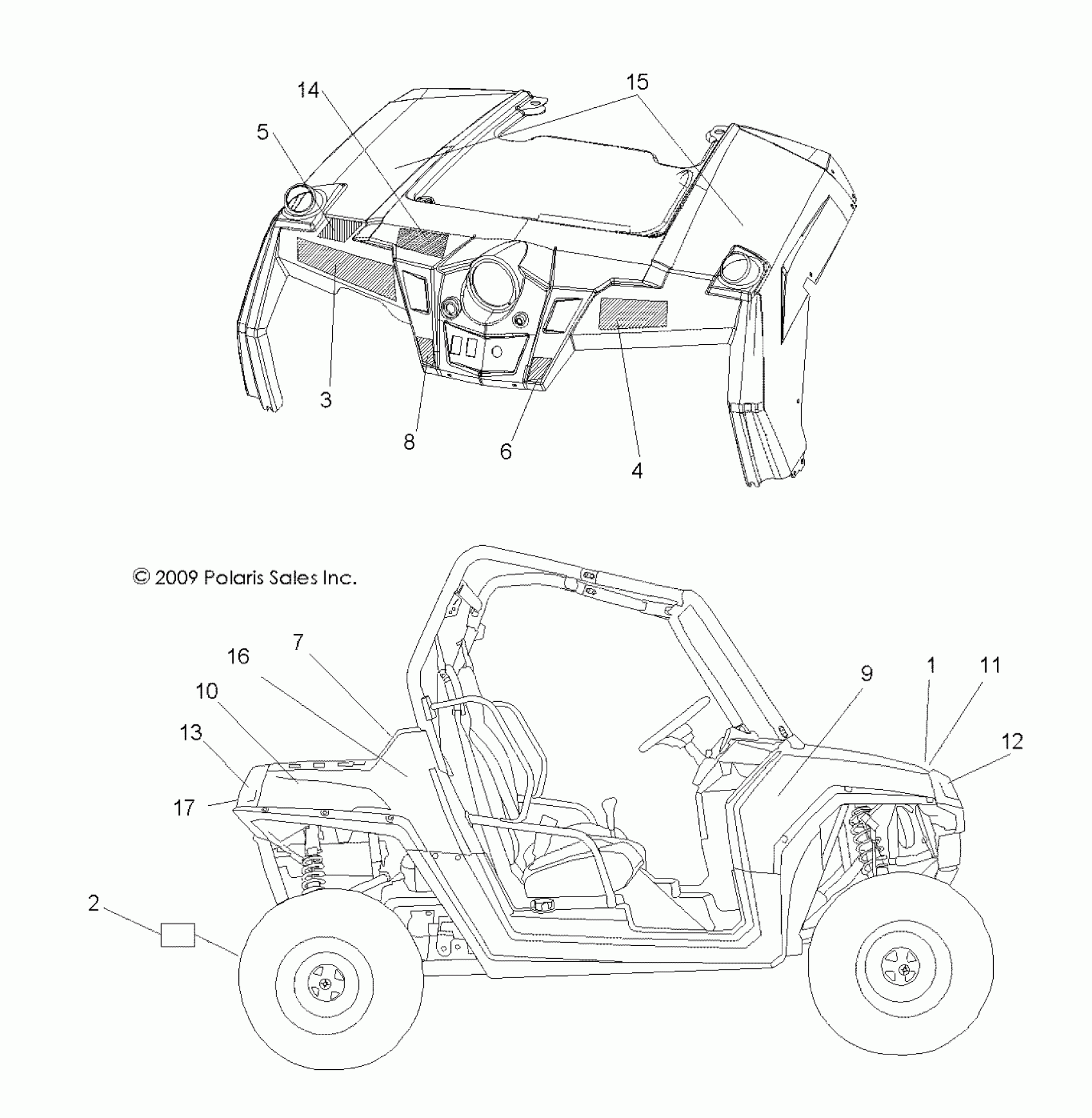 14
15
5
3
8
6
4

© 2009 Polaris Sales Inc.

7
16
10
13
17
9
1
11
12
2