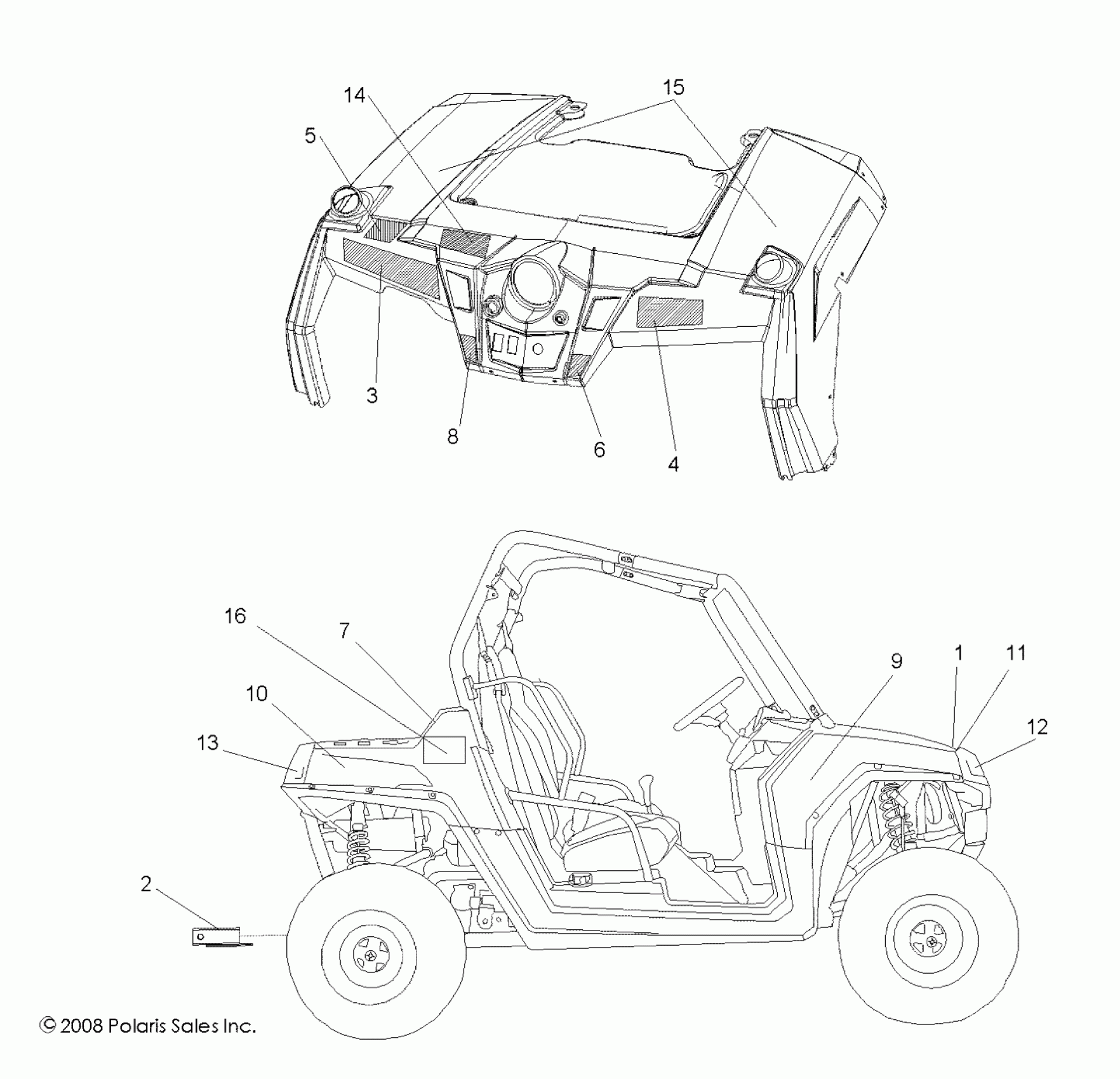 14
15
5
3
8
6
4
16
7
10
13
9
1
11
12
2
© 2008 Polaris Sales Inc.