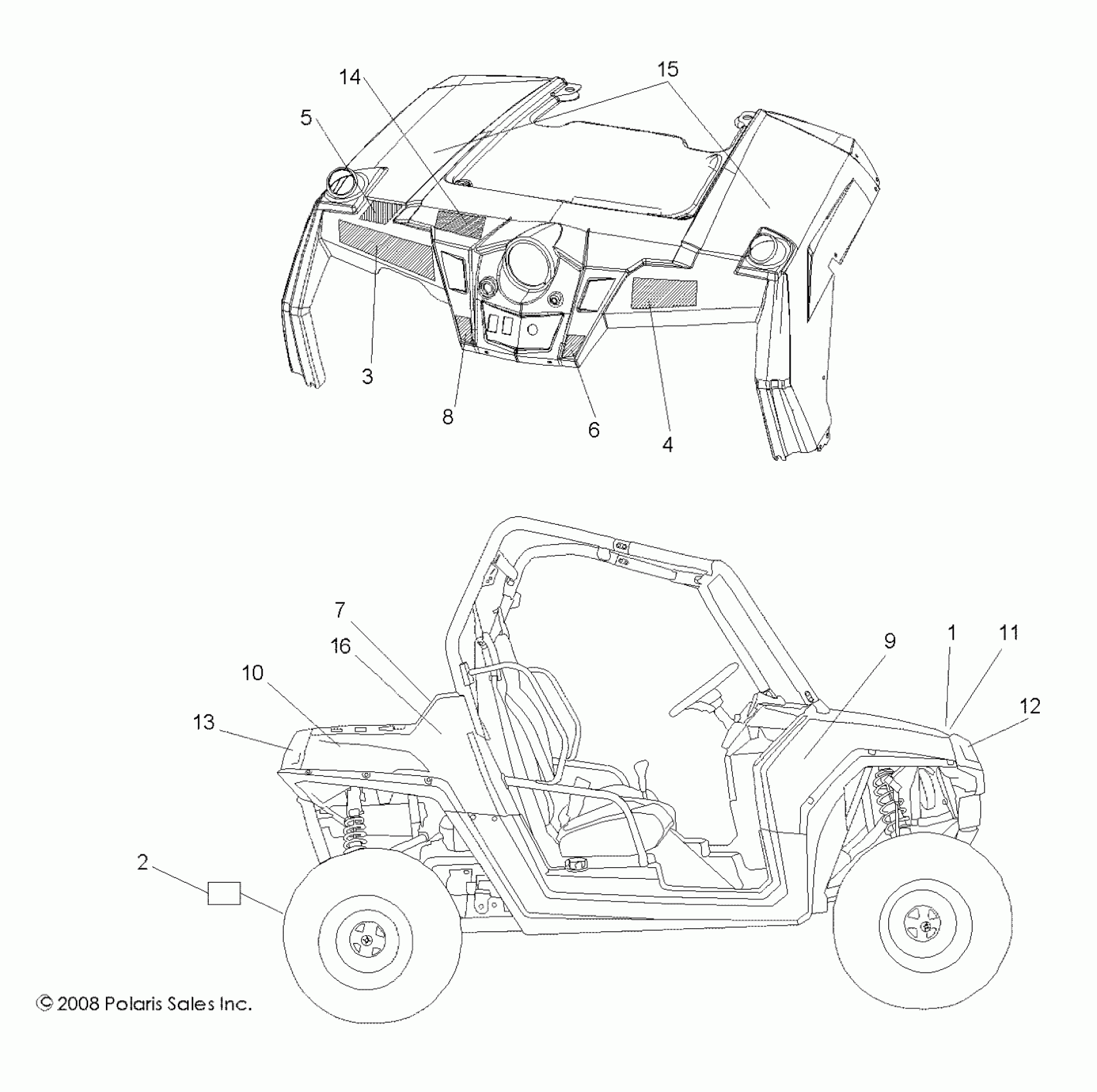 14
15
5
3
8
6
4
7
16
10
13
9
1
11
12
2
© 2008 Polaris Sales Inc.