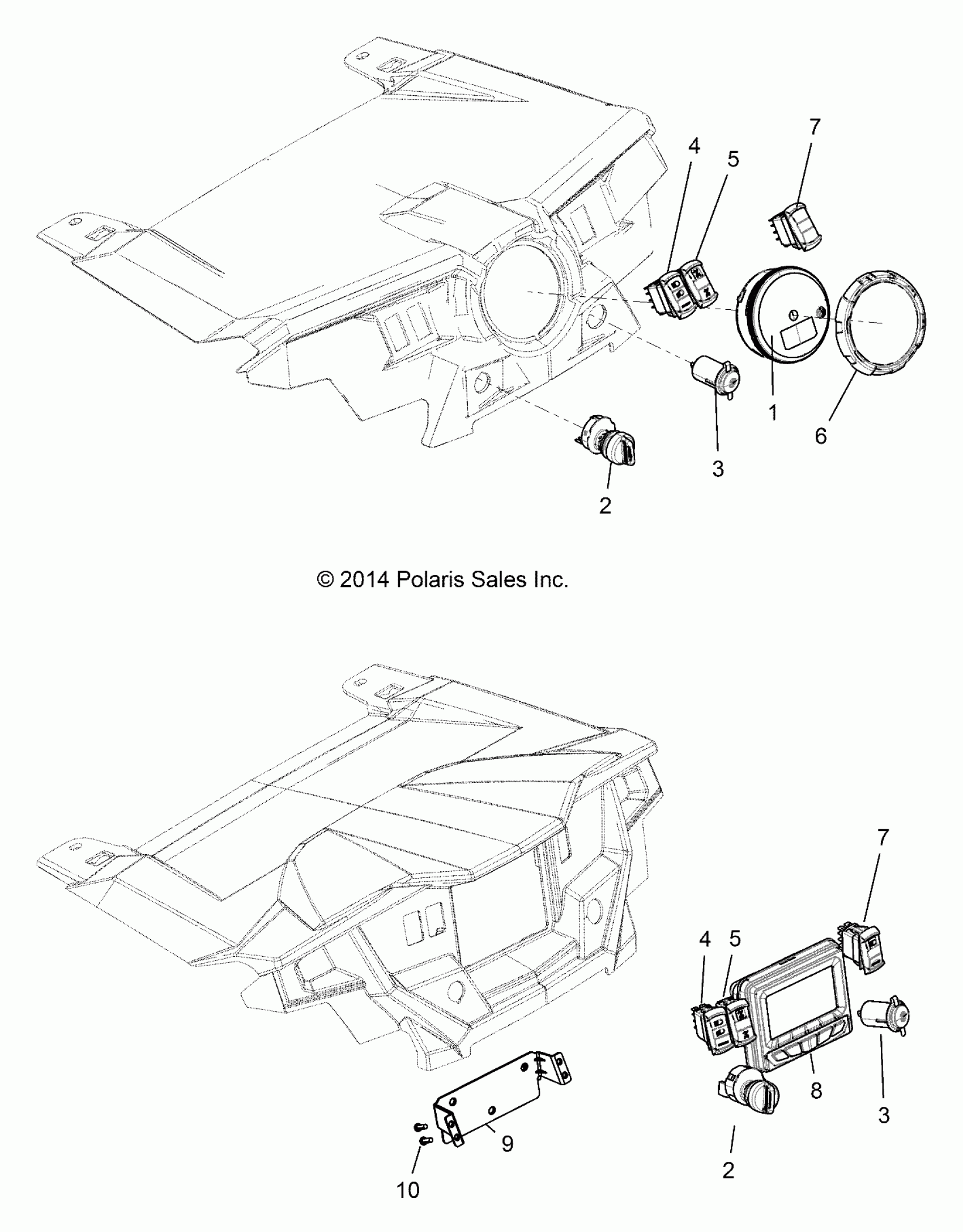 7
4
5
1
6
3
2

© 2014 Polaris Sales Inc.

7
4
5
8
3
2
9
10