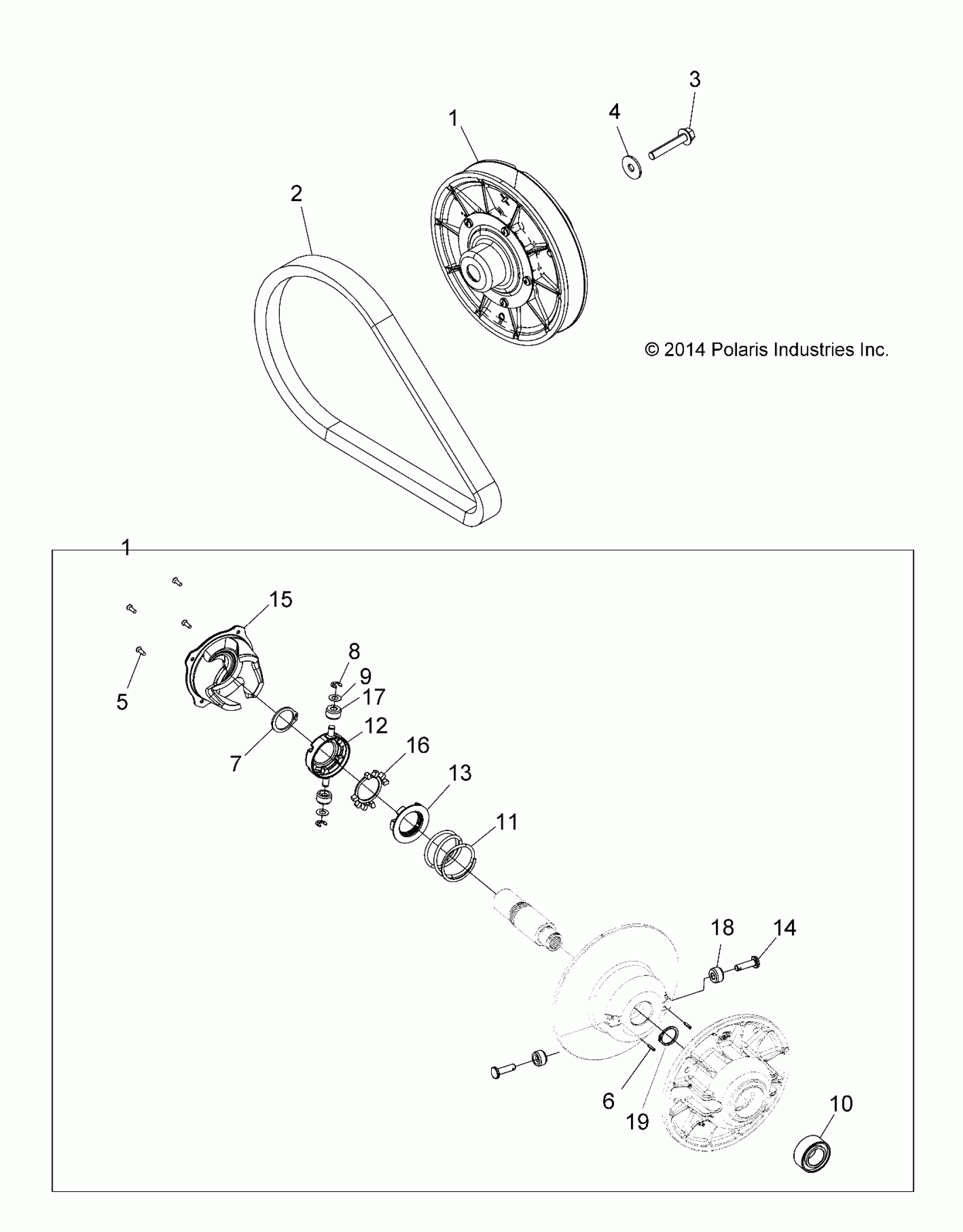 3
4
1
2
© 2014 Polaris Industries Inc.
1
15
5
8
9
17
12
7
16
13
11
18
14
6
19
10