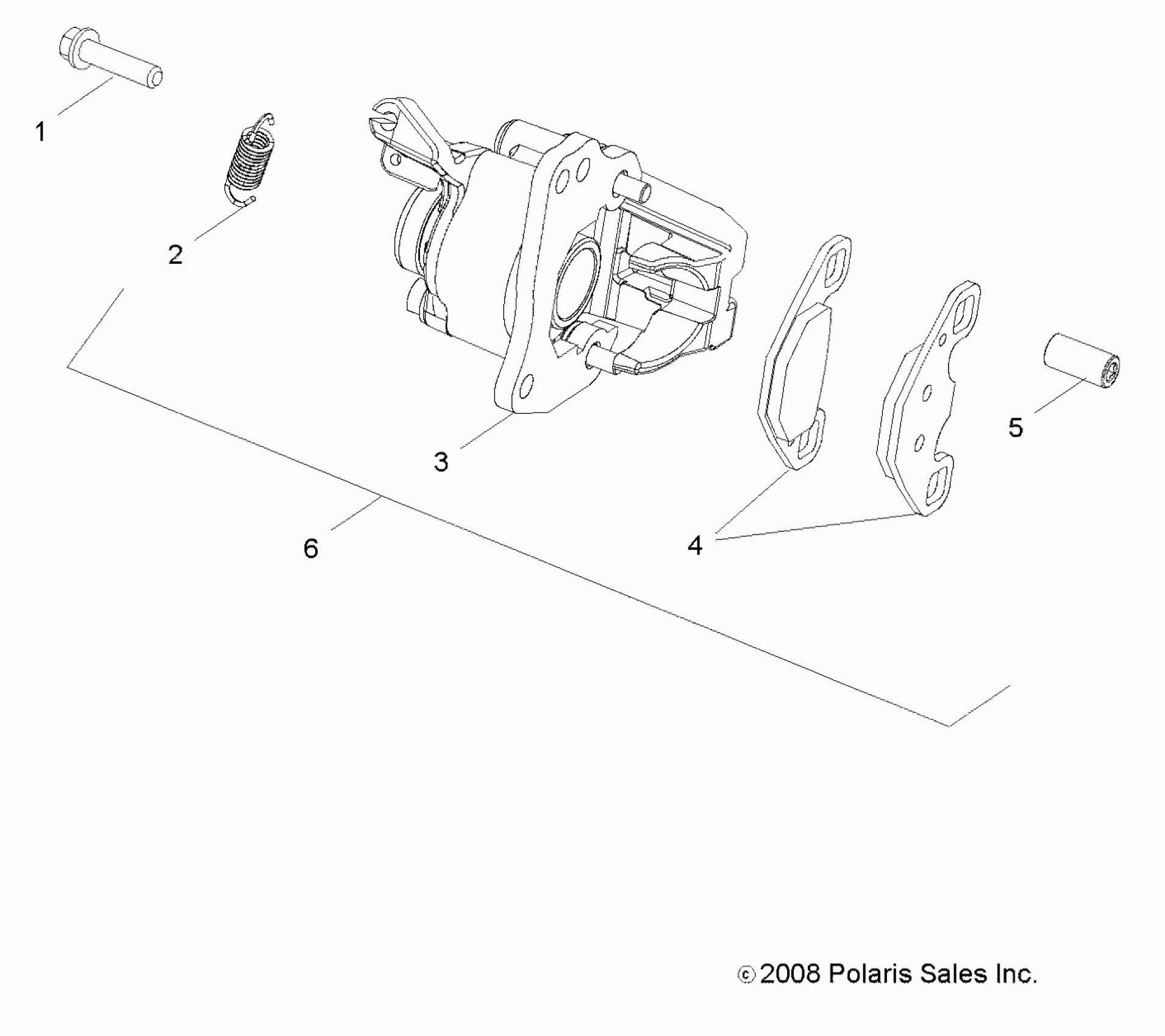 1

2

3

4

5

6

© 2008 Polaris Sales Inc.