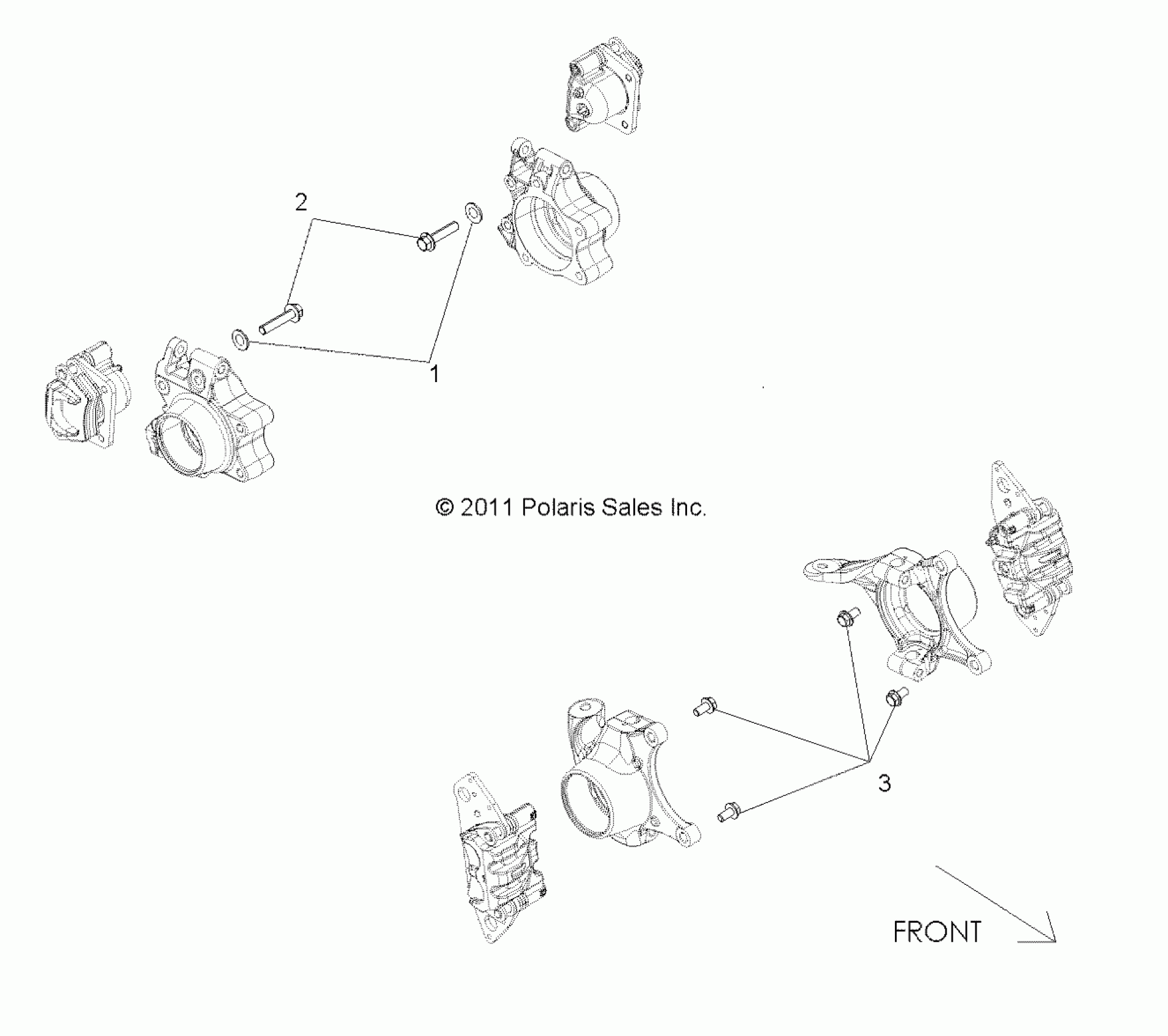 2

1

© 2011 Polaris Sales Inc.

3

FRONT